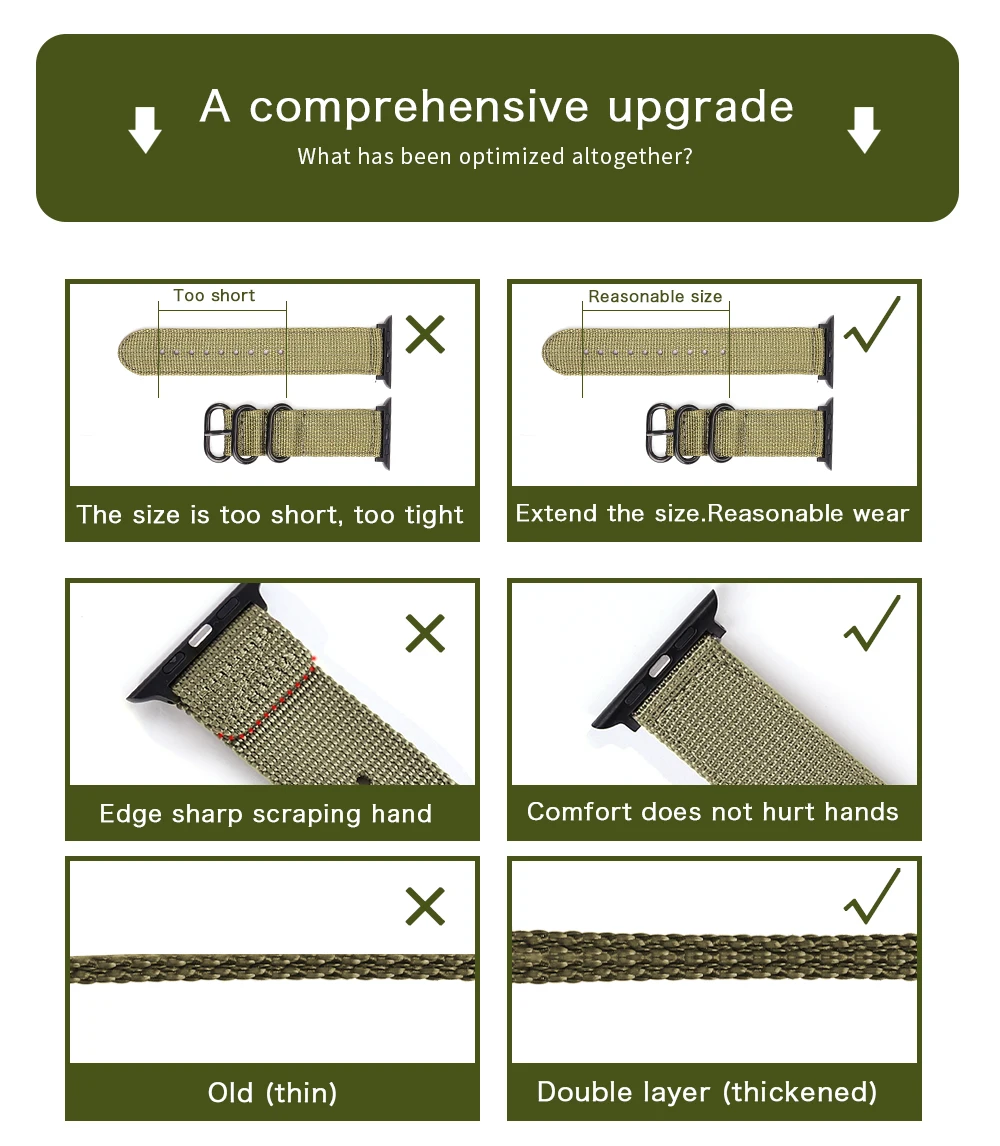 A comprehensive upgrade
What has been optimized altogether?

Too short

The size is too short, too tight

Reasonable size

Extend the size.Reasonable wear

Edge sharp scraping hand

Comfort does not hurt hands

Old (thin)

Double layer (thickened)