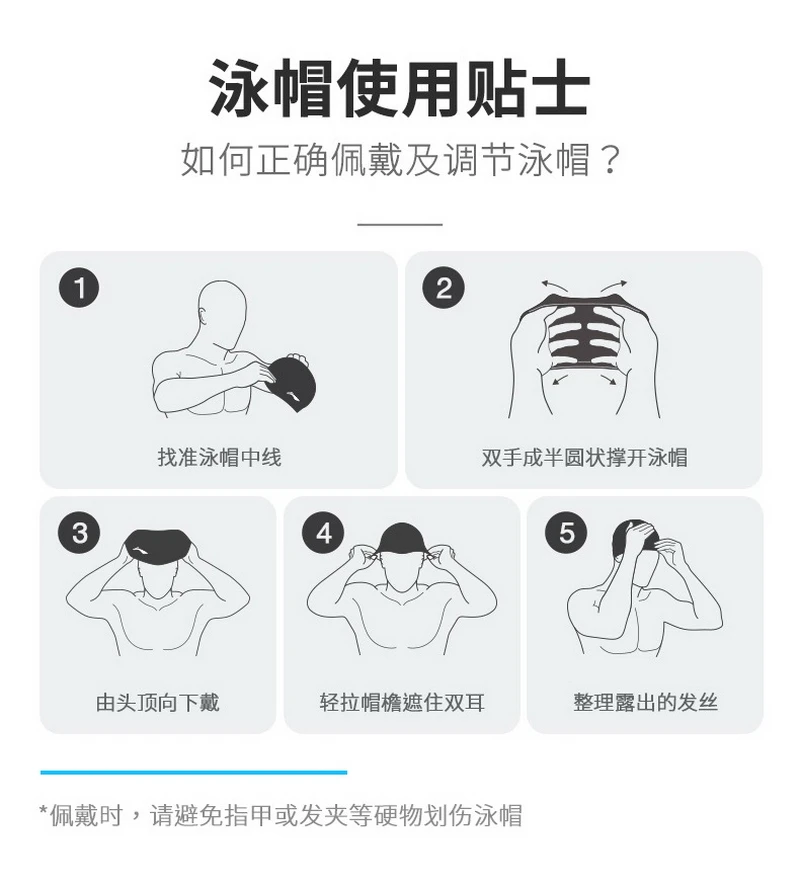 泳帽使用贴士

如何正确佩戴及调节泳帽？

1
找准泳帽中线

2
双手成半圆状撑开泳帽

3
由头顶向下戴

4
轻拉帽檐遮住双耳

5
整理露出的发丝

*佩戴时，请避免指甲或发夹等硬物划伤泳帽