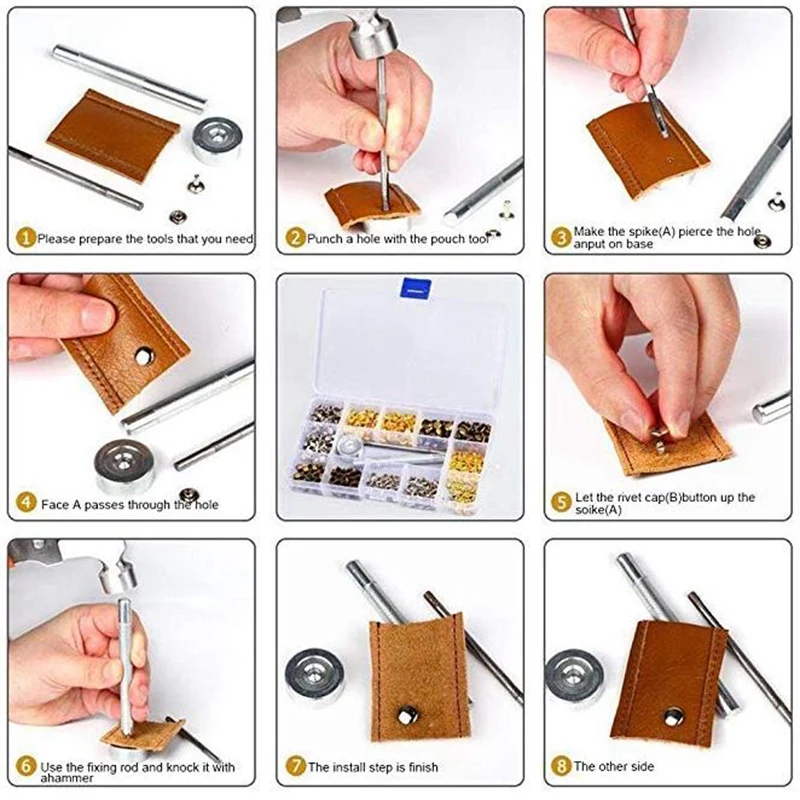 1 Please prepare the tools that you need

2 Punch a hole with the pouch tool

3 Make the spike(A) pierce the hole anput on base

4 Face A passes through the hole

5 Let the rivet cap(B)button up the soike(A)

6 Use the fixing rod and knock it with ahammer

7 The install step is finish

8 The other side