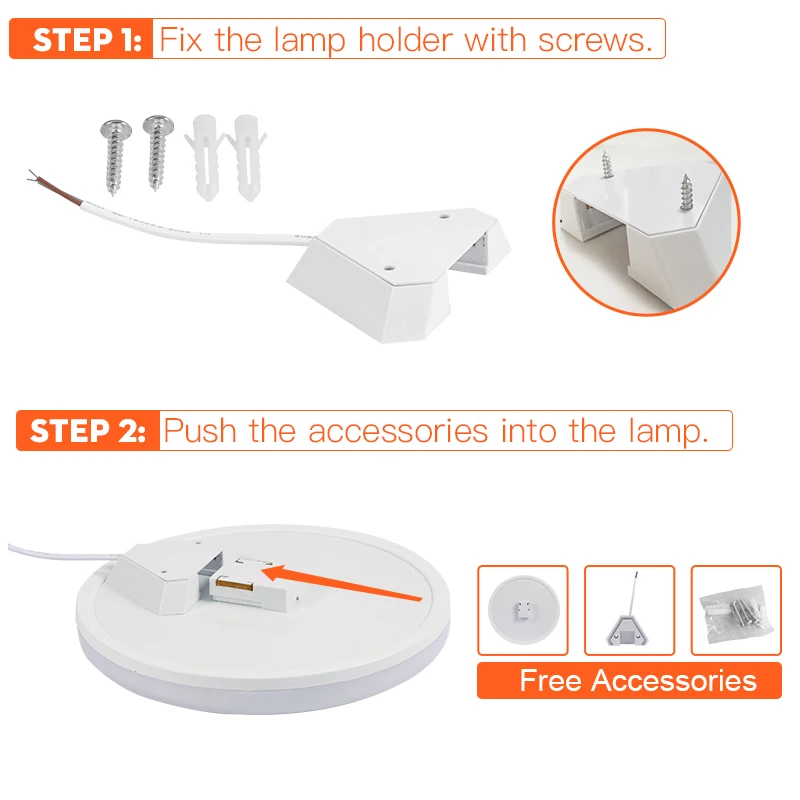 STEP 1: Fix the lamp holder with screws.

STEP 2: Push the accessories into the lamp.

Free Accessories