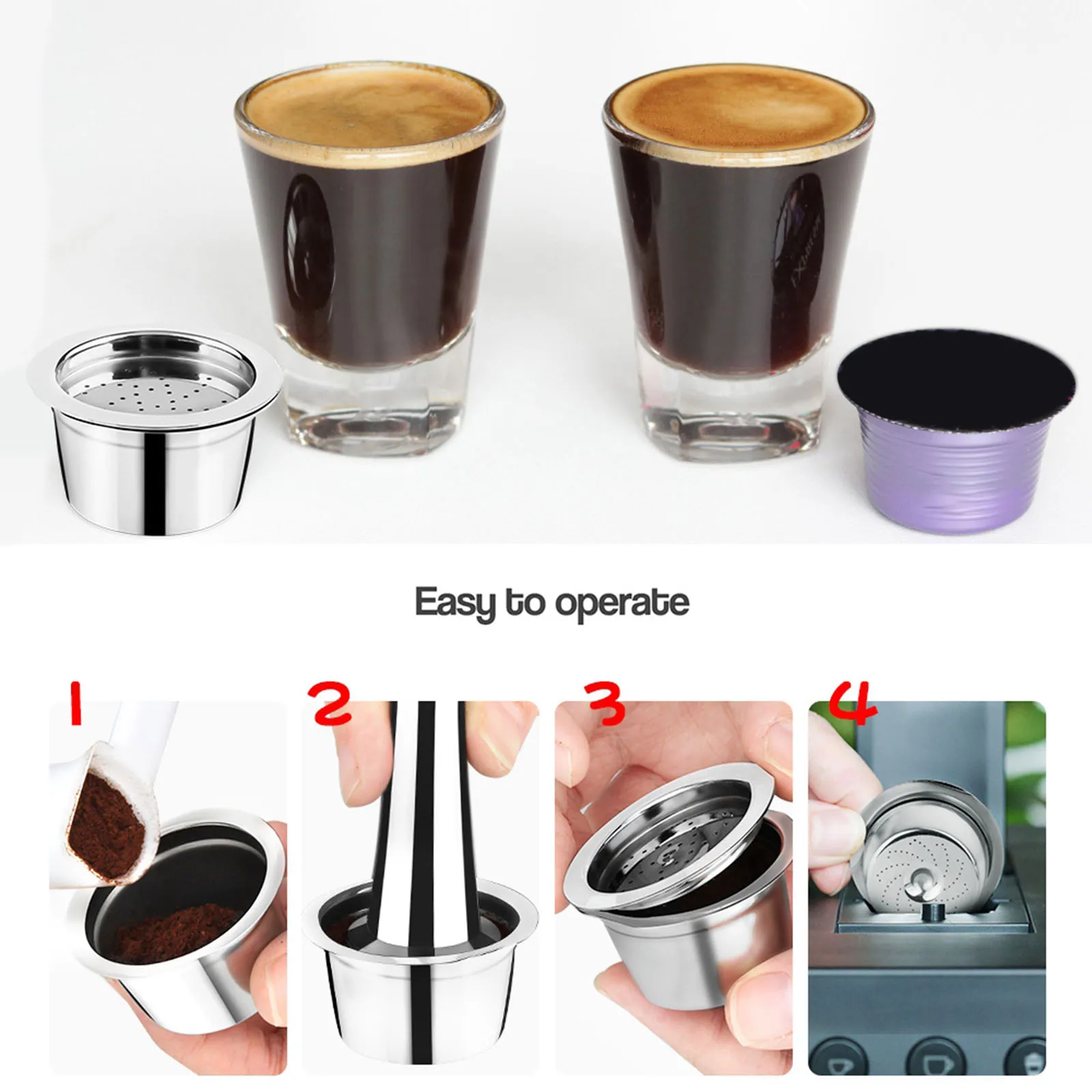 Easy to operate

1

2

3

4