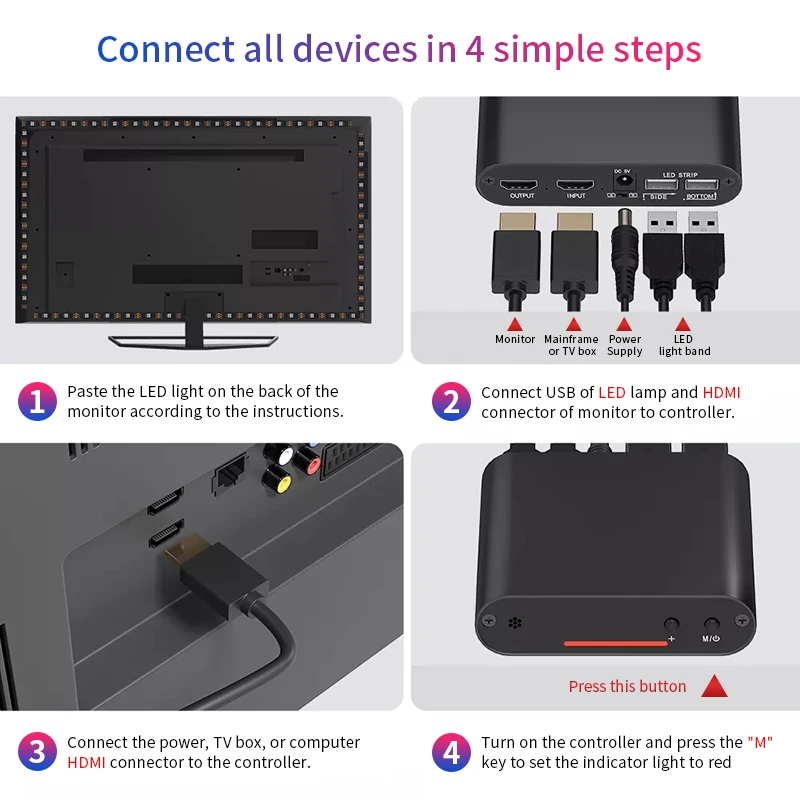 Connect all devices in 4 simple steps

OUTPUT INPUT DC 5V LED STRIP SIDE BOTTOM

Monitor

Mainframe or TV box

Power Supply

LED light band

1 Paste the LED light on the back of the monitor according to the instructions.

2 Connect USB of LED lamp and HDMI connector of monitor to controller.

+ M/⏻

Press this button

3 Connect the power, TV box, or computer HDMI connector to the controller.

4 Turn on the controller and press the "M" key to set the indicator light to red