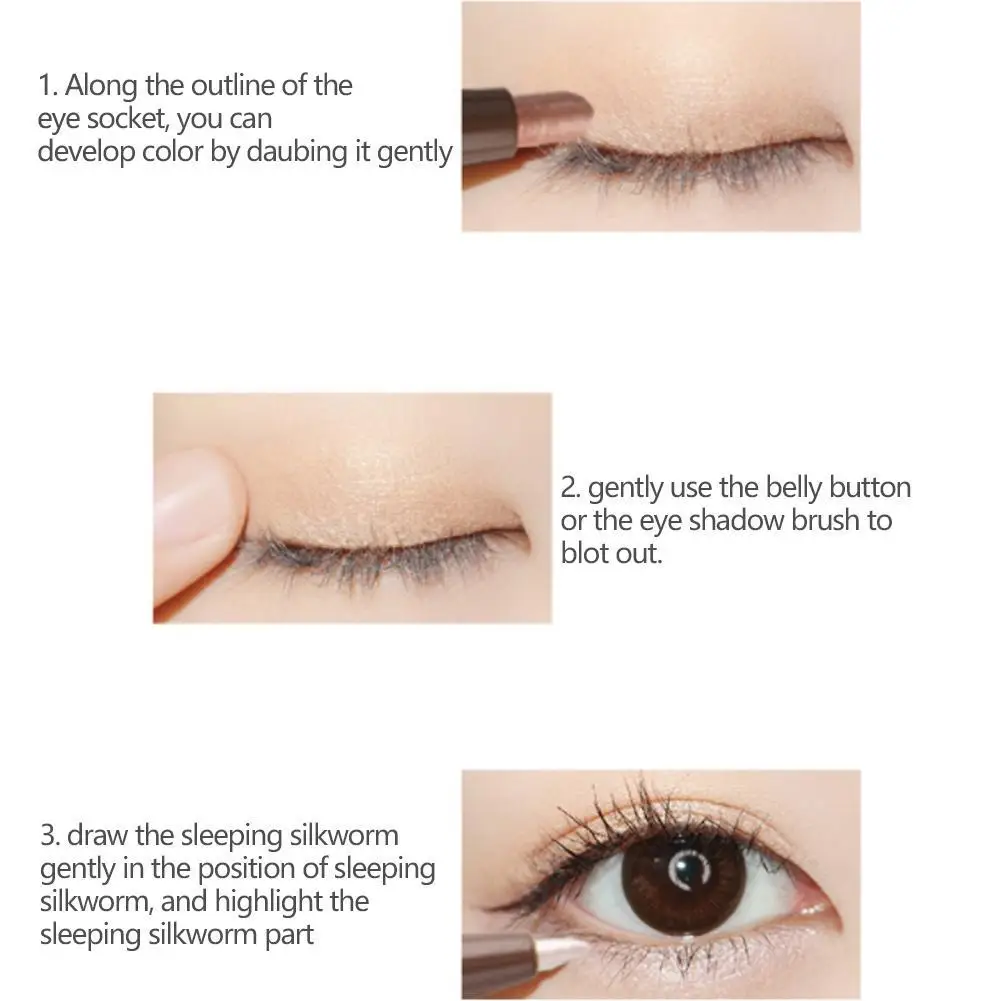 1. Along the outline of the eye socket, you can develop color by daubing it gently

2. gently use the belly button or the eye shadow brush to blot out.

3. draw the sleeping silkworm gently in the position of sleeping silkworm, and highlight the sleeping silkworm part