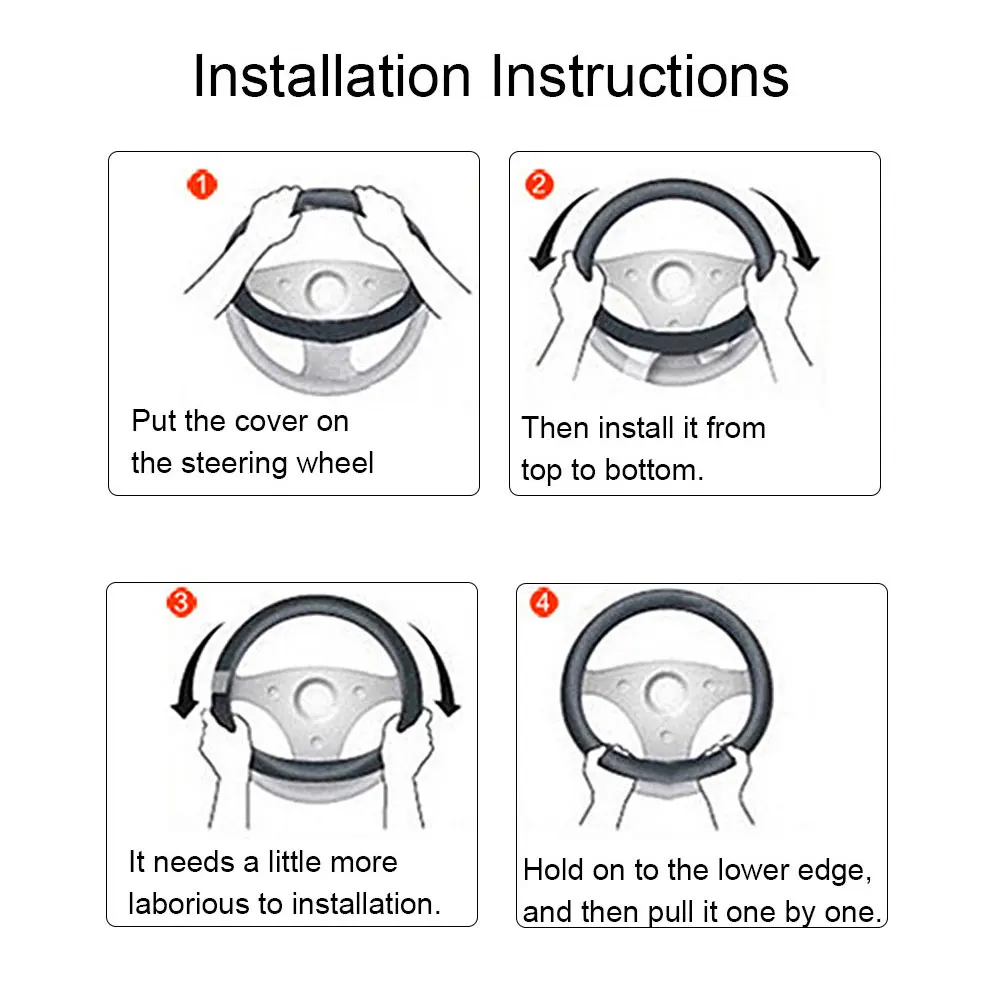 Installation Instructions

1
Put the cover on the steering wheel

2
Then install it from top to bottom.

3
It needs a little more laborious to installation.

4
Hold on to the lower edge, and then pull it one by one.