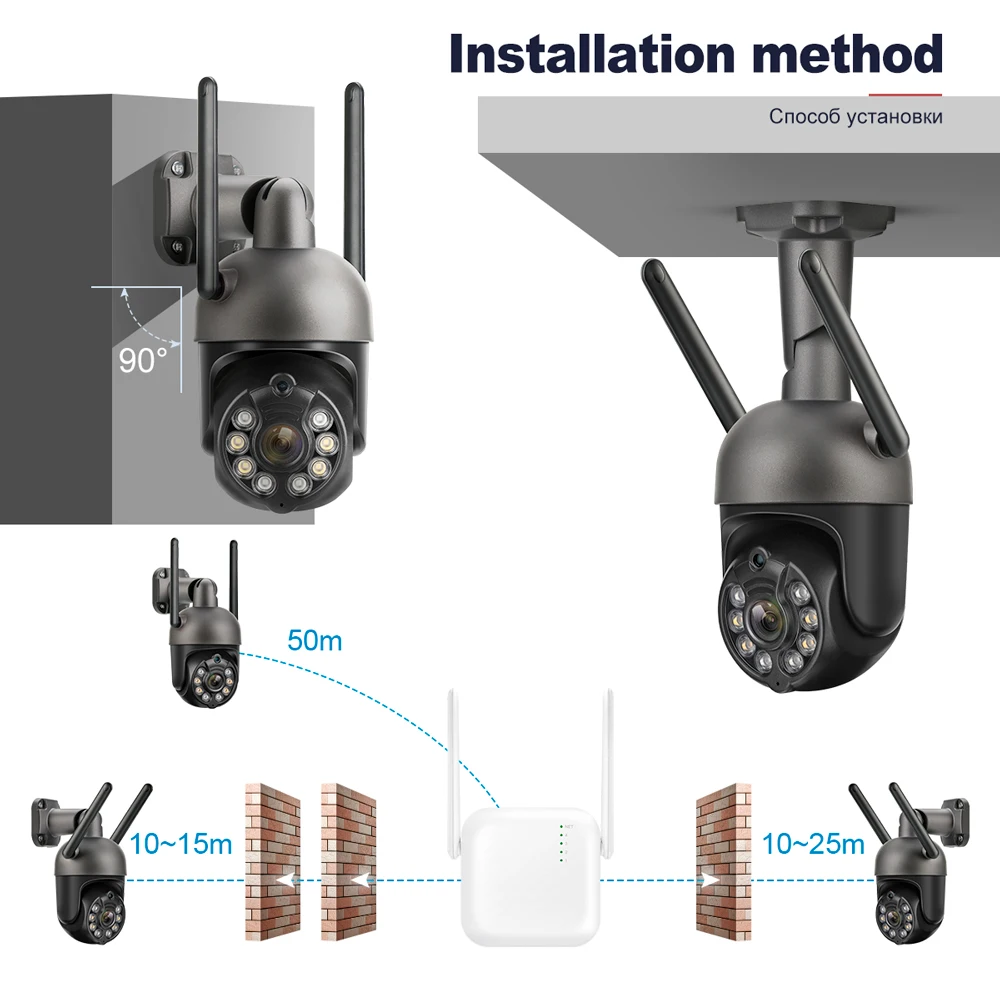 Installation method

Способ установки

90°

50m

10~15m

10~25m