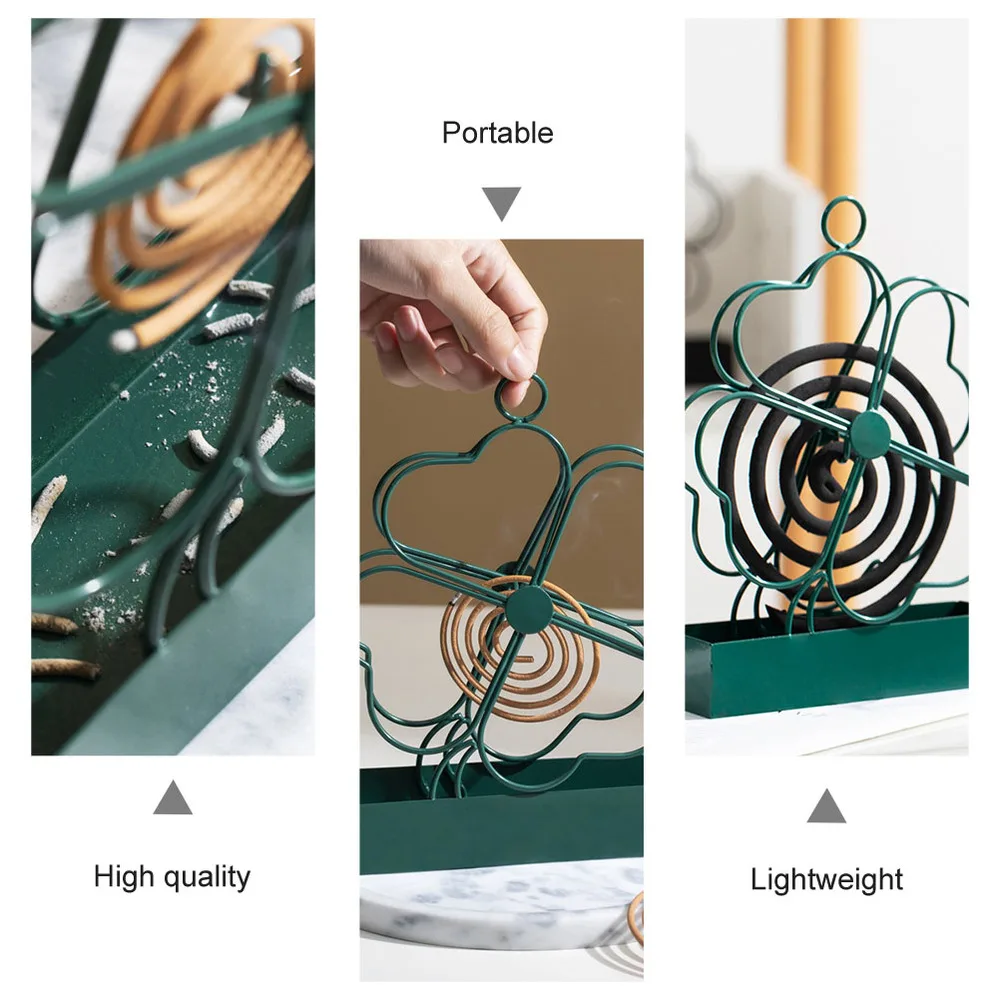 Portable

High quality

Lightweight