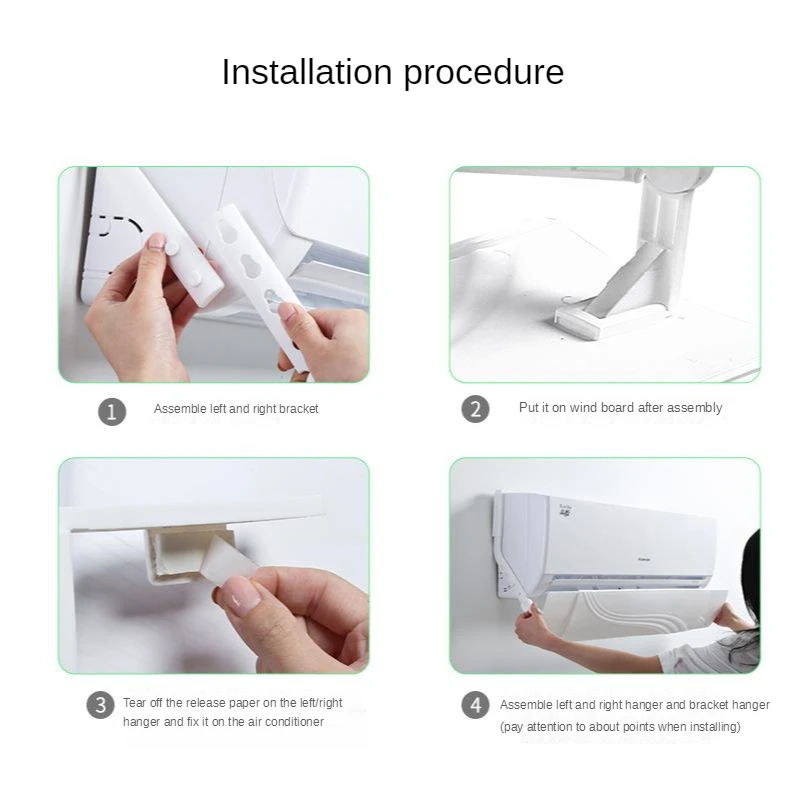 Installation procedure

1 Assemble left and right bracket

2 Put it on wind board after assembly

3 Tear off the release paper on the left/right hanger and fix it on the air conditioner

4 Assemble left and right hanger and bracket hanger (pay attention to about points when installing)