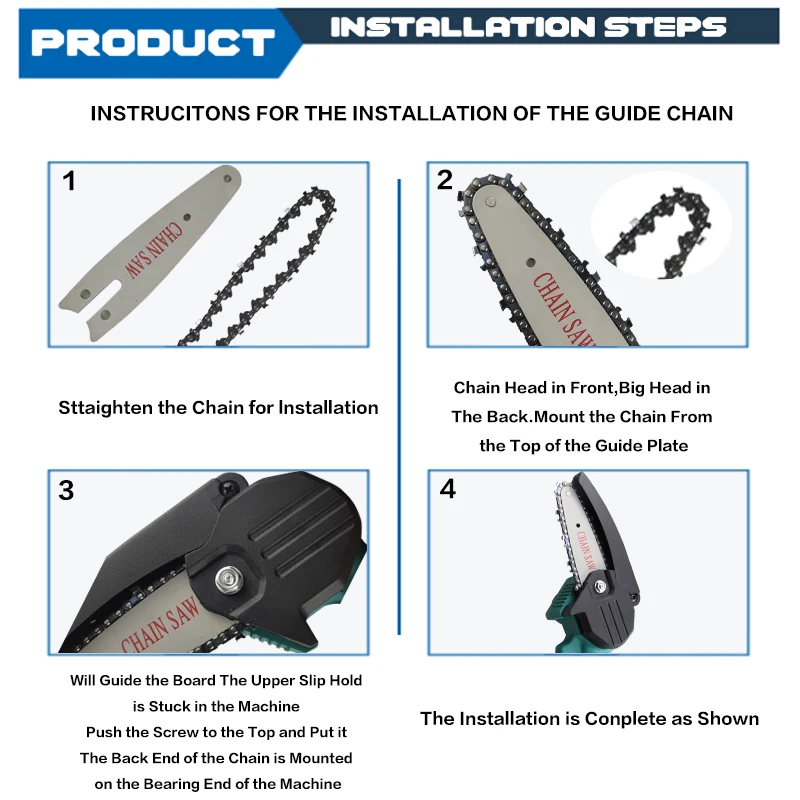 PRODUCT INSTALLATION STEPS

INSTRUCITONS FOR THE INSTALLATION OF THE GUIDE CHAIN

1

CHAIN SAW

Sttaighten the Chain for Installation

2

CHAIN SAW

Chain Head in Front,Big Head in The Back.Mount the Chain From the Top of the Guide Plate

3

CHAIN SAW

Will Guide the Board The Upper Slip Hold is Stuck in the Machine
Push the Screw to the Top and Put it
The Back End of the Chain is Mounted on the Bearing End of the Machine

4

CHAIN SAW

The Installation is Conplete as Shown