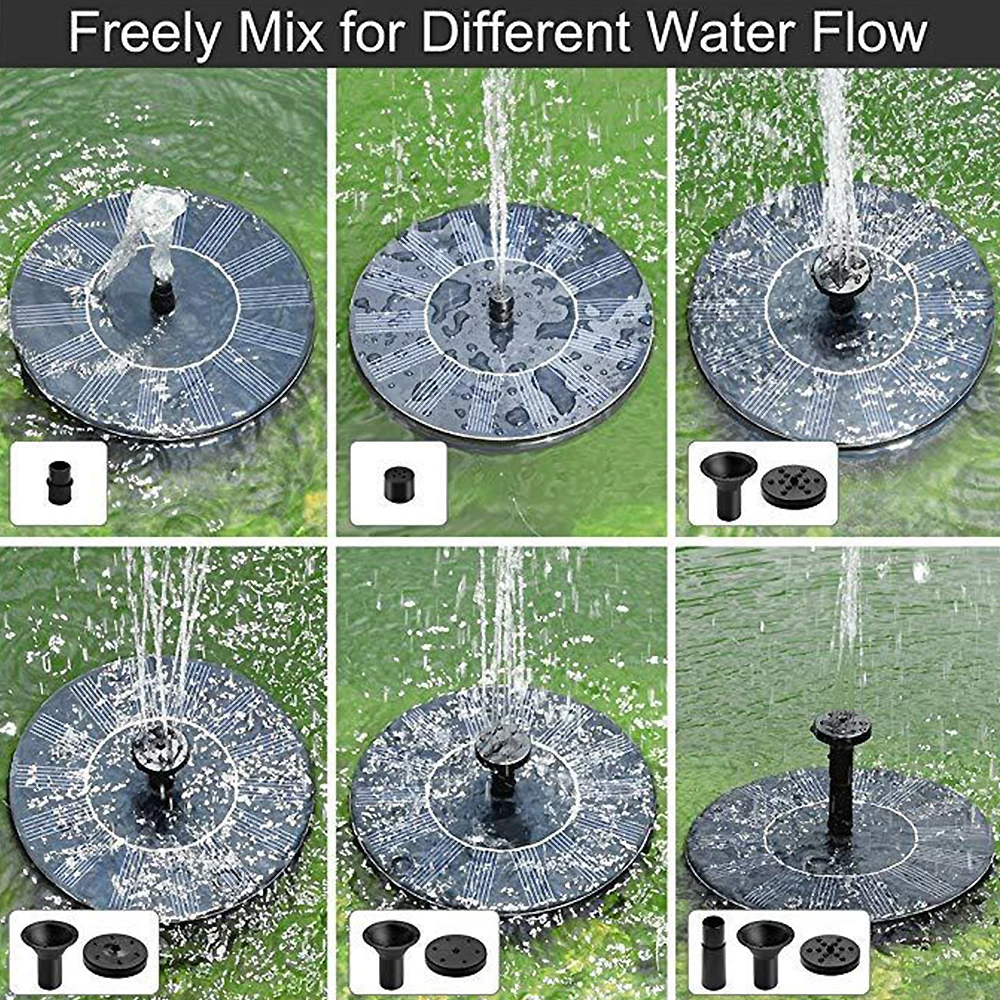 Freely Mix for Different Water Flow