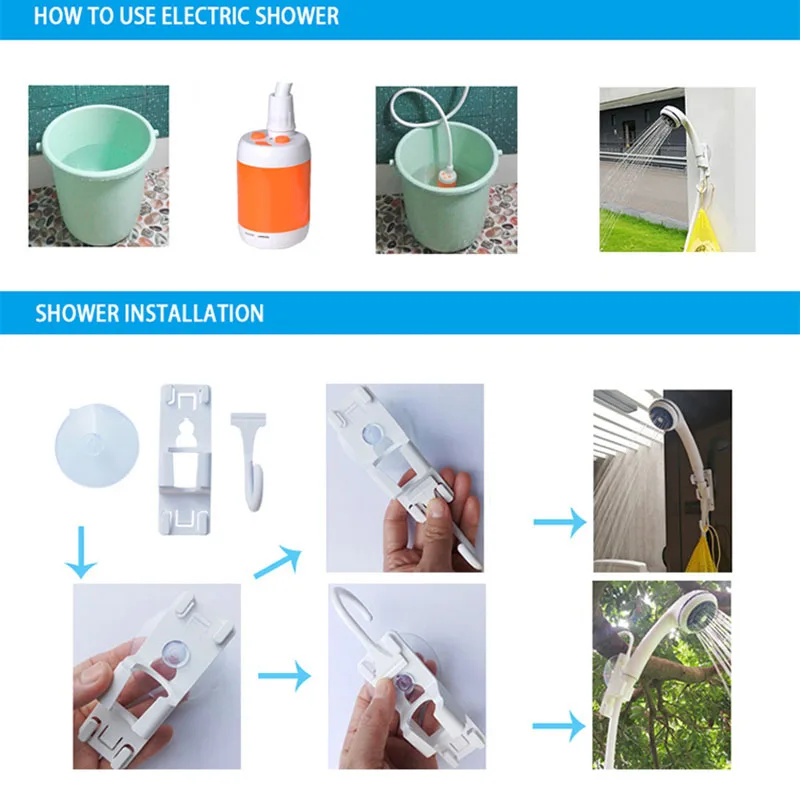 HOW TO USE ELECTRIC SHOWER

SHOWER INSTALLATION