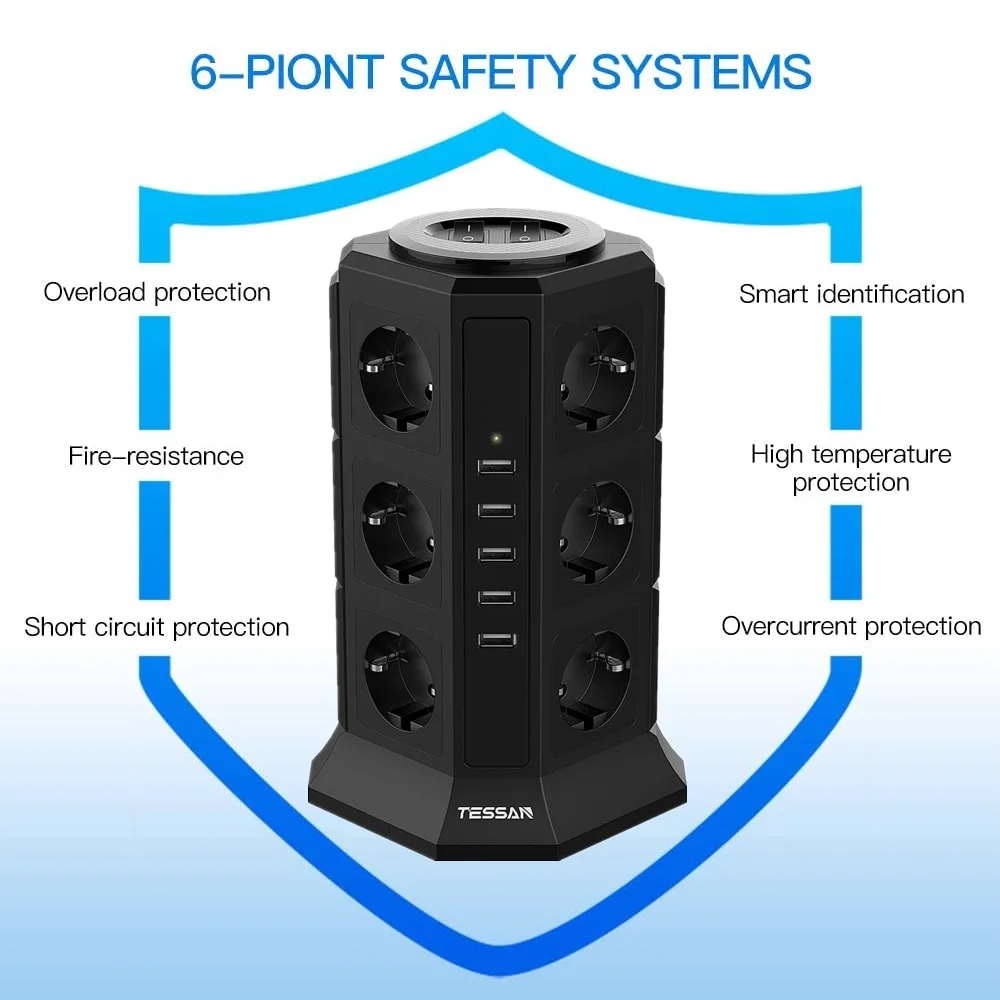 6-PIONT SAFETY SYSTEMS

Overload protection

Fire-resistance

Short circuit protection

Smart identification

High temperature protection

Overcurrent protection

TESSAN