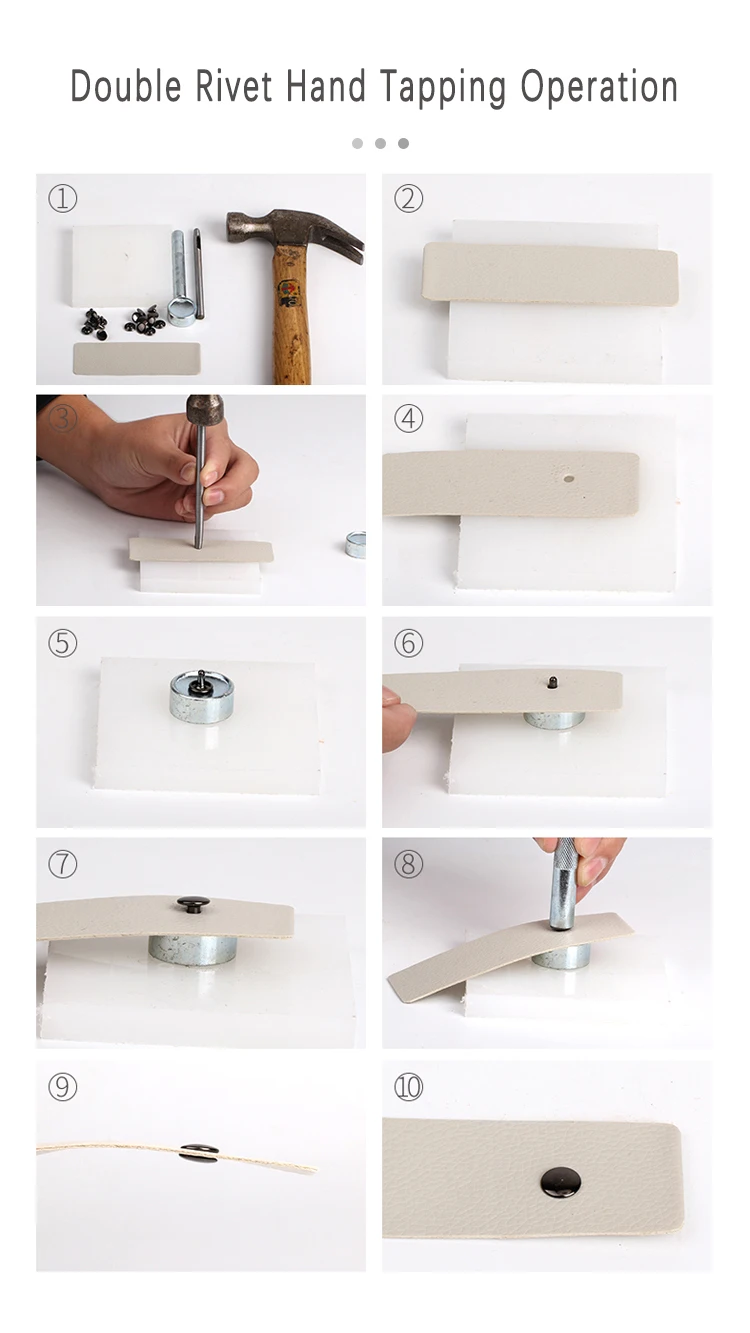 Double Rivet Hand Tapping Operation

①

②

③

④

⑤

⑥

⑦

⑧

⑨

⑩