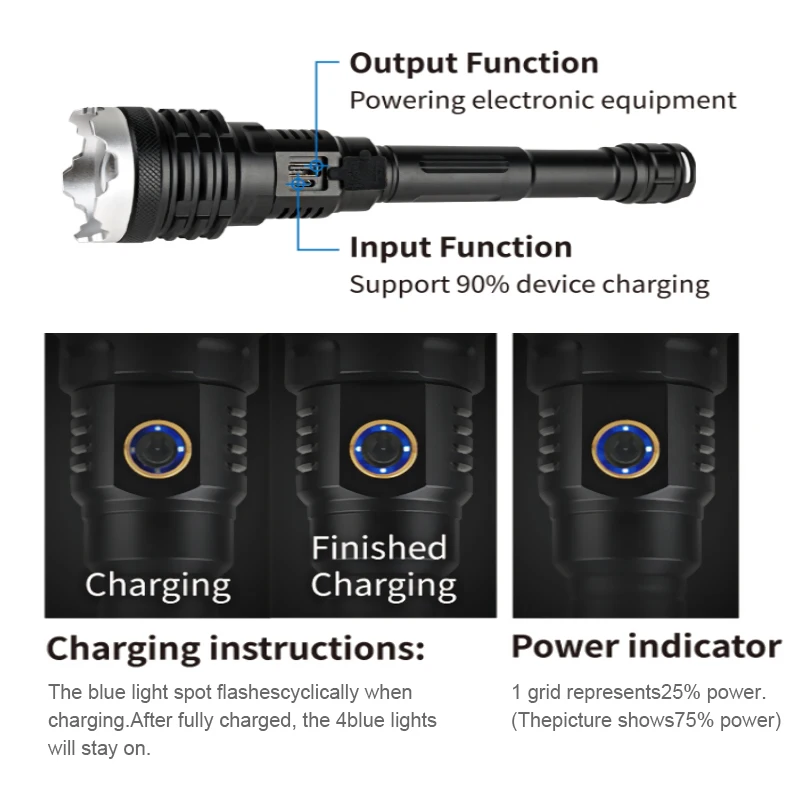 Output Function
Powering electronic equipment

Input Function
Support 90% device charging

Charging

Finished Charging

Charging instructions:

The blue light spot flashescyclically when charging.After fully charged, the 4blue lights will stay on.

Power indicator

1 grid represents25% power. (Thepicture shows75% power)