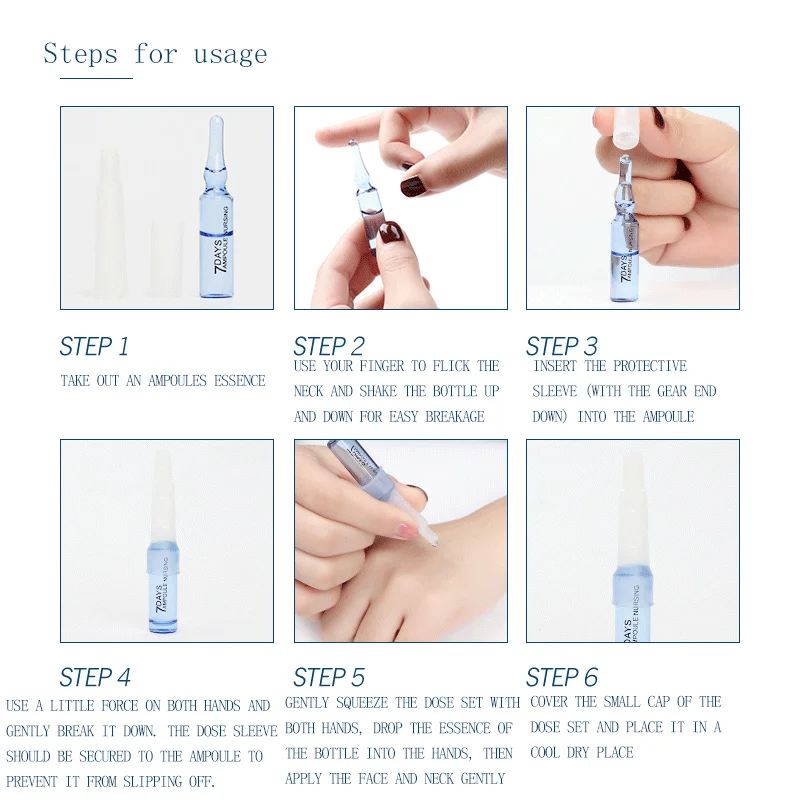 Steps for usage

7DAYS AMPOULE NURSING

7DAYS AMPOULE NURSING

STEP 1
TAKE OUT AN AMPOULES ESSENCE

STEP 2
USE YOUR FINGER TO FLICK THE NECK AND SHAKE THE BOTTLE UP AND DOWN FOR EASY BREAKAGE

STEP 3
INSERT THE PROTECTIVE SLEEVE (WITH THE GEAR END DOWN) INTO THE AMPOULE

7DAYS AMPOULE NURSING

7DAYS AMPOULE NURSING

STEP 4
USE A LITTLE FORCE ON BOTH HANDS AND GENTLY BREAK IT DOWN. THE DOSE SLEEVE SHOULD BE SECURED TO THE AMPOULE TO PREVENT IT FROM SLIPPING OFF.

STEP 5
GENTLY SQUEEZE THE DOSE SET WITH BOTH HANDS, DROP THE ESSENCE OF THE BOTTLE INTO THE HANDS, THEN APPLY THE FACE AND NECK GENTLY

STEP 6
COVER THE SMALL CAP OF THE DOSE SET AND PLACE IT IN A COOL DRY PLACE