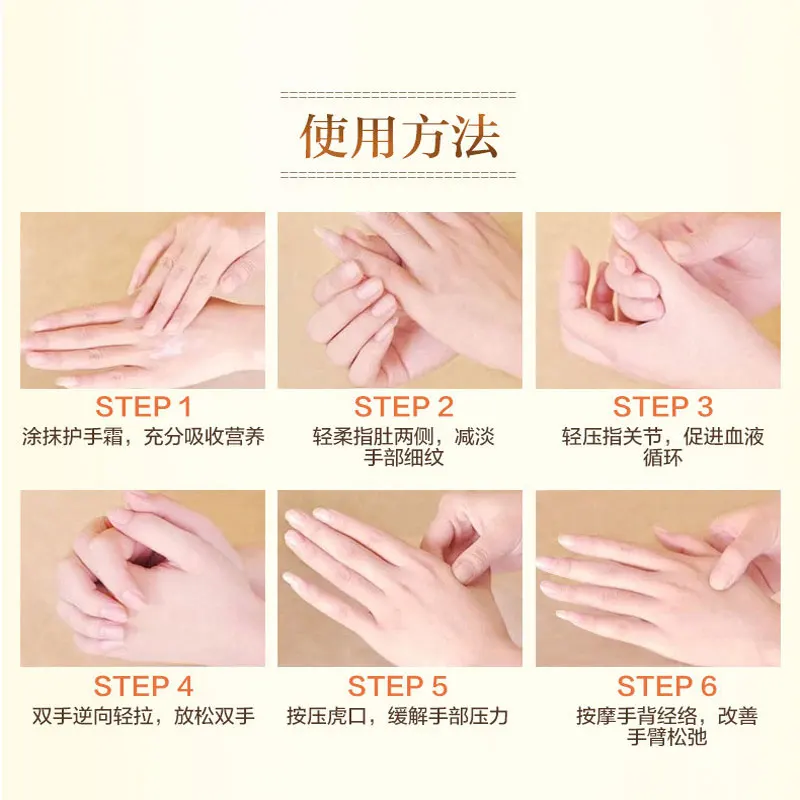 使用方法

STEP 1
涂抹护手霜，充分吸收营养

STEP 2
轻柔指肚两侧，减淡手部细纹

STEP 3
轻压指关节，促进血液循环

STEP 4
双手逆向轻拉，放松双手

STEP 5
按压虎口，缓解手部压力

STEP 6
按摩手背经络，改善手臂松弛