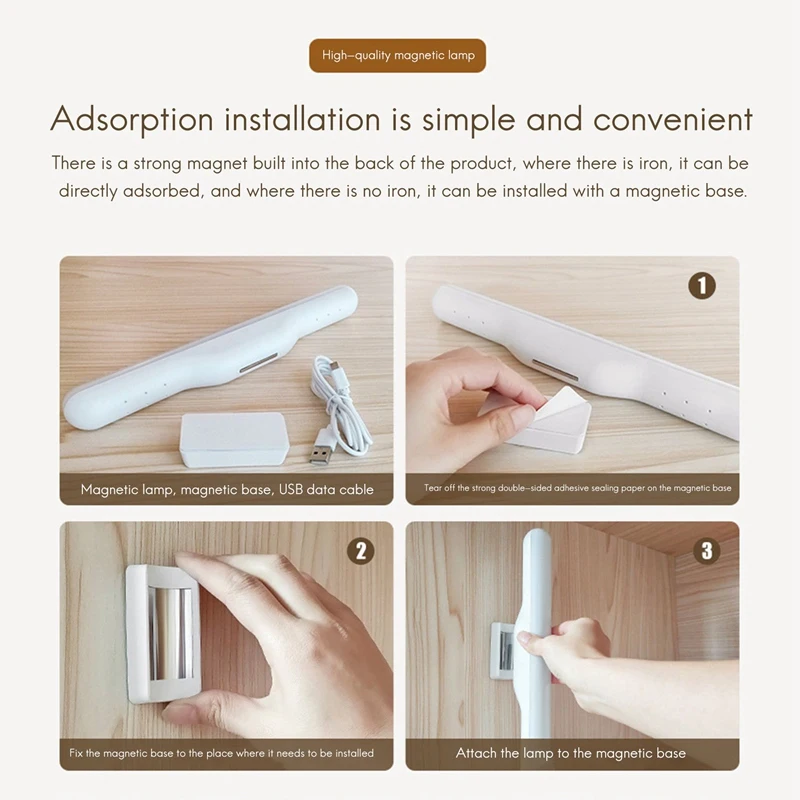 High-quality magnetic lamp

Adsorption installation is simple and convenient

There is a strong magnet built into the back of the product, where there is iron, it can be directly adsorbed, and where there is no iron, it can be installed with a magnetic base.

Magnetic lamp, magnetic base, USB data cable

1

Tear off the strong double-sided adhesive sealing paper on the magnetic base

2

Fix the magnetic base to the place where it needs to be installed

3

Attach the lamp to the magnetic base