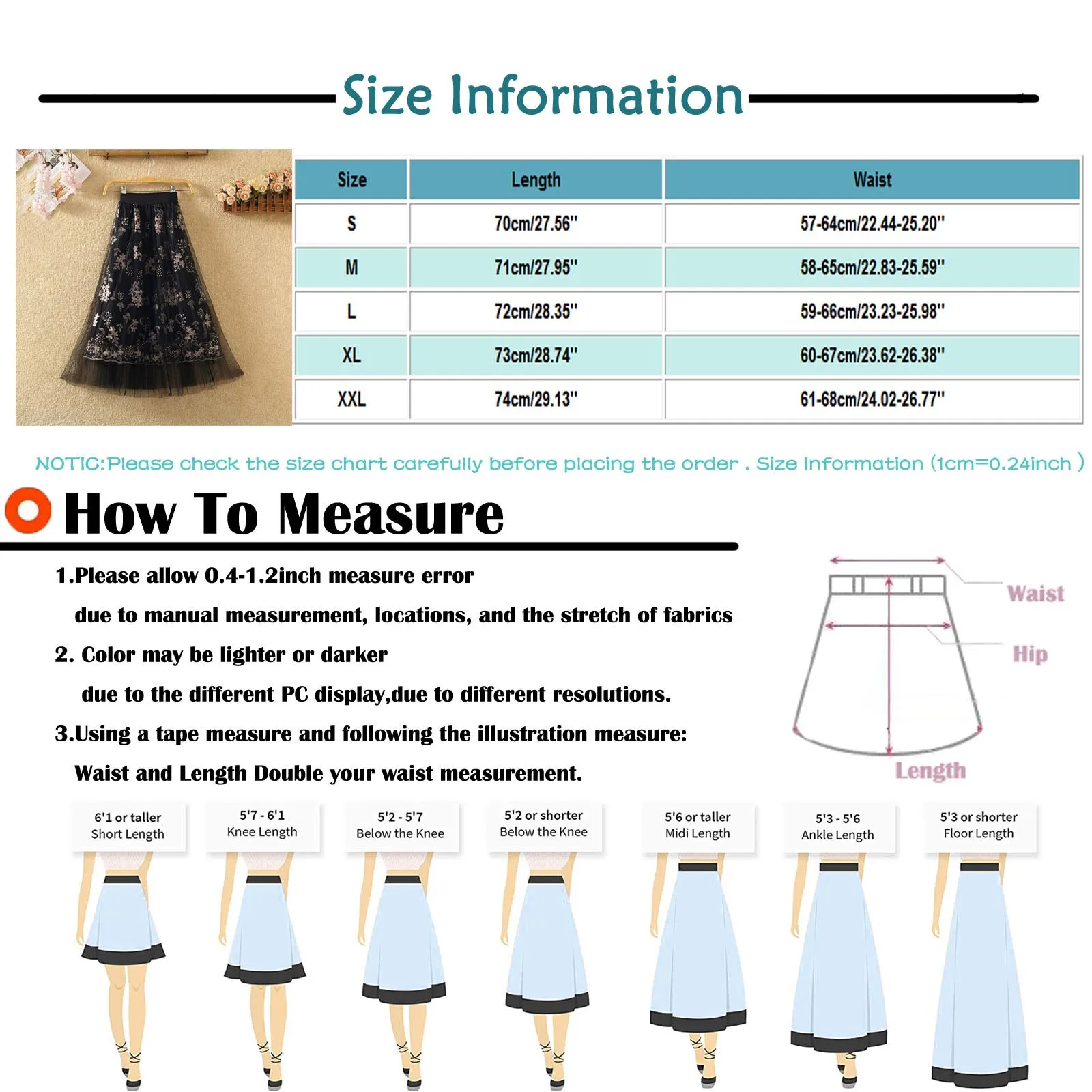 Size Information

| Size | Length | Waist |
|---|---|---|
| S | 70cm/27.56" | 57-64cm/22.44-25.20" |
| M | 71cm/27.95" | 58-65cm/22.83-25.59" |
| L | 72cm/28.35" | 59-66cm/23.23-25.98" |
| XL | 73cm/28.74" | 60-67cm/23.62-26.38" |
| XXL | 74cm/29.13" | 61-68cm/24.02-26.77" |

NOTIC:Please check the size chart carefully before placing the order . Size Information (1cm=0.24inch )

How To Measure

1.Please allow 0.4-1.2inch measure error due to manual measurement, locations, and the stretch of fabrics

2. Color may be lighter or darker due to the different PC display,due to different resolutions.

3.Using a tape measure and following the illustration measure: Waist and Length Double your waist measurement.

Waist
Hip
Length

6'1 or taller
Short Length

5'7 - 6'1
Knee Length

5'2 - 5'7
Below the Knee

5'2 or shorter
Below the Knee

5'6 or taller
Midi Length

5'3 - 5'6
Ankle Length

5'3 or shorter
Floor Length