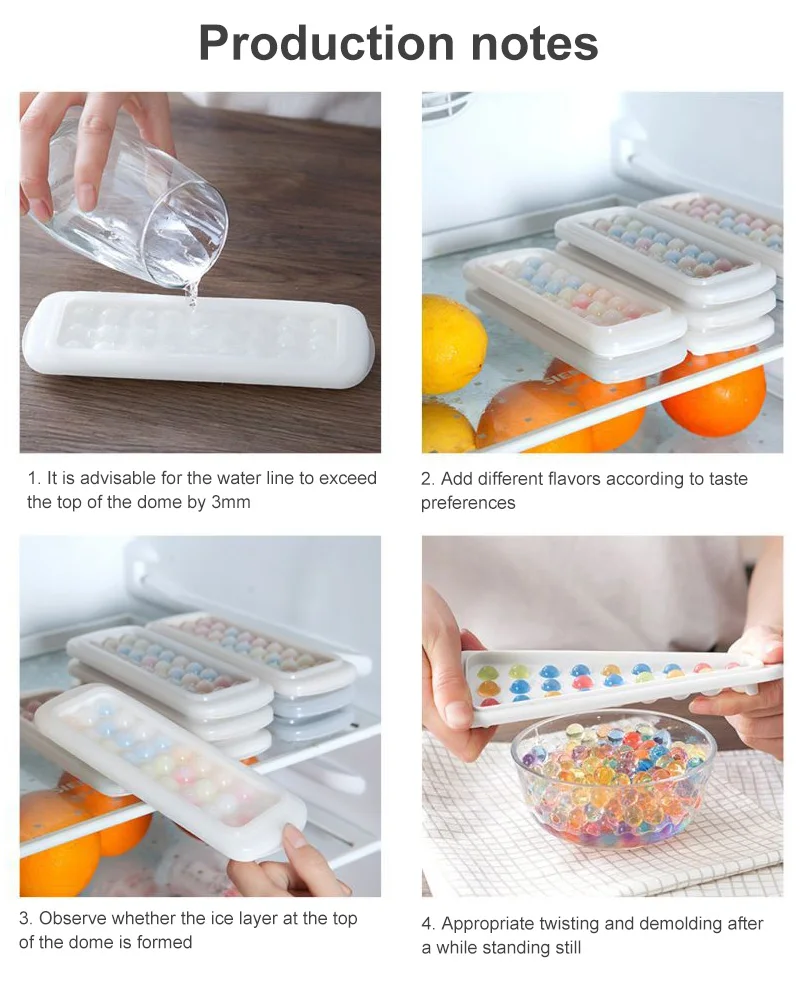 Production notes

1. It is advisable for the water line to exceed the top of the dome by 3mm

2. Add different flavors according to taste preferences

3. Observe whether the ice layer at the top of the dome is formed

4. Appropriate twisting and demolding after a while standing still