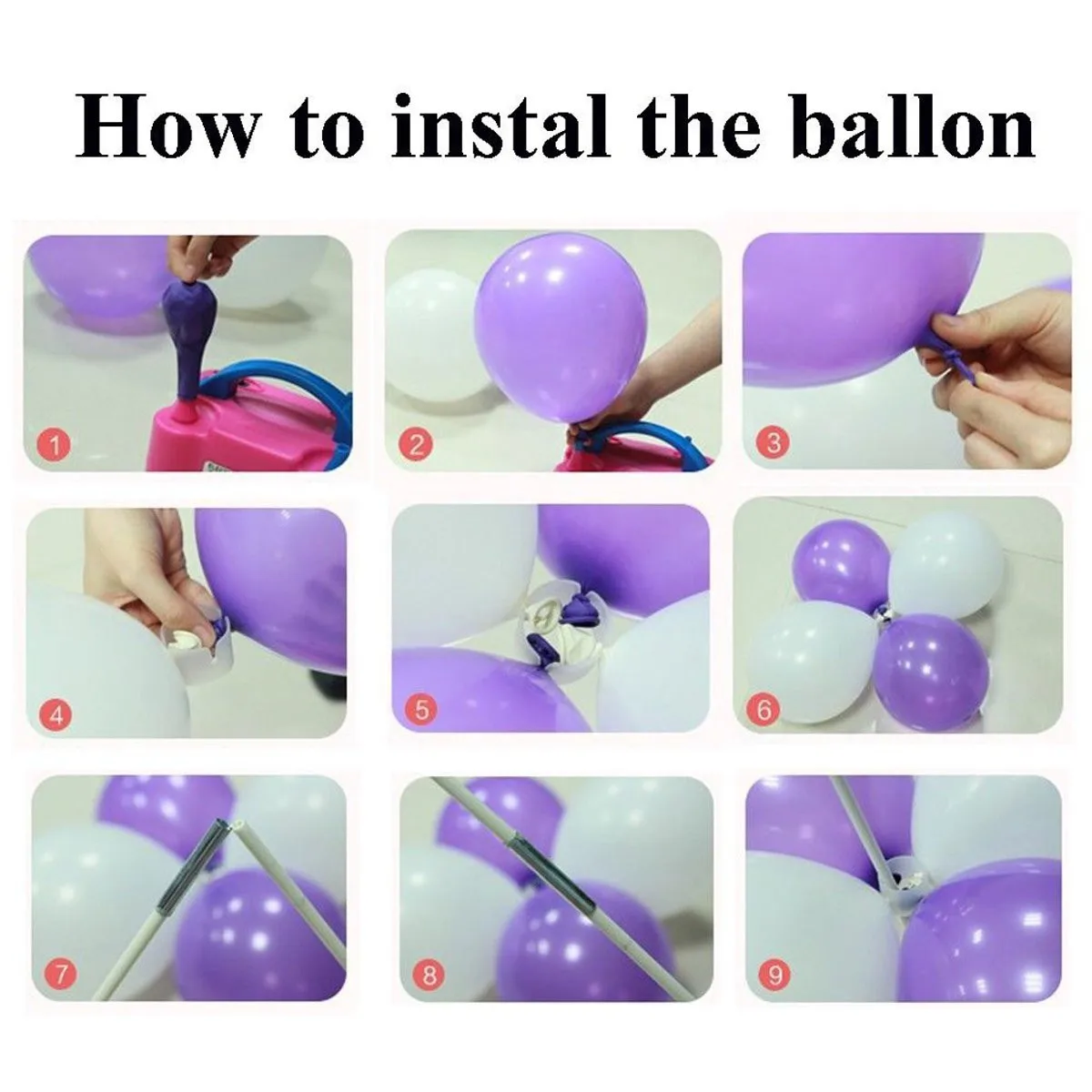 How to instal the ballon

1

2

3

4

5

6

7

8

9