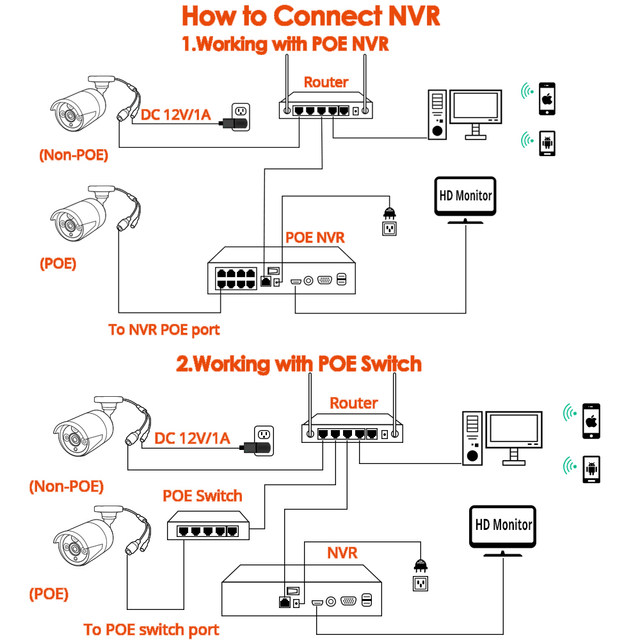 How to Connect NVR

1.Working with POE NVR

Router

DC 12V/1A

(Non-POE)

HD Monitor

POE NVR

(POE)

To NVR POE port

2.Working with POE Switch

Router

DC 12V/1A

(Non-POE)

POE Switch

HD Monitor

NVR

(POE)

To POE switch port