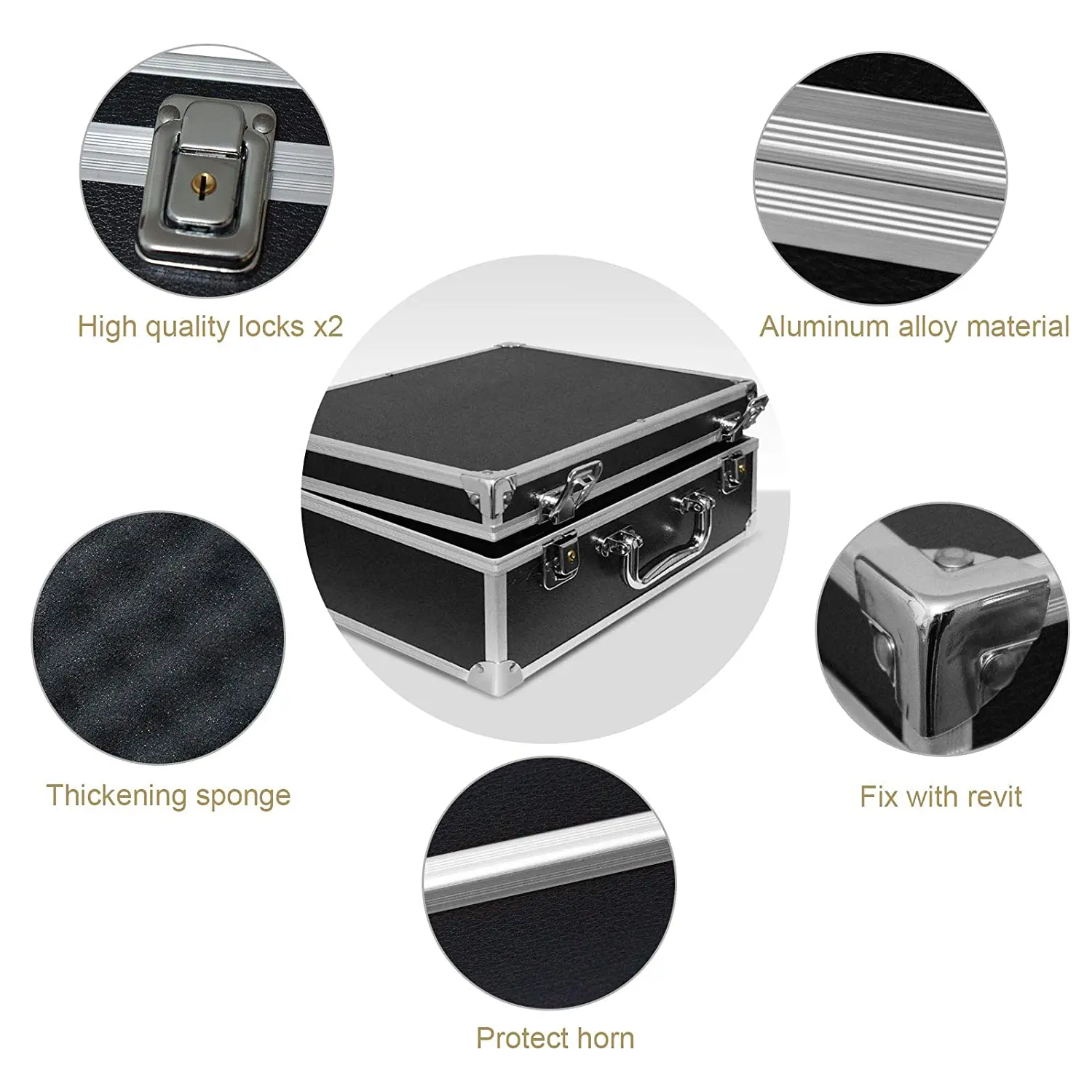 High quality locks x2

Aluminum alloy material

Thickening sponge

Fix with revit

Protect horn