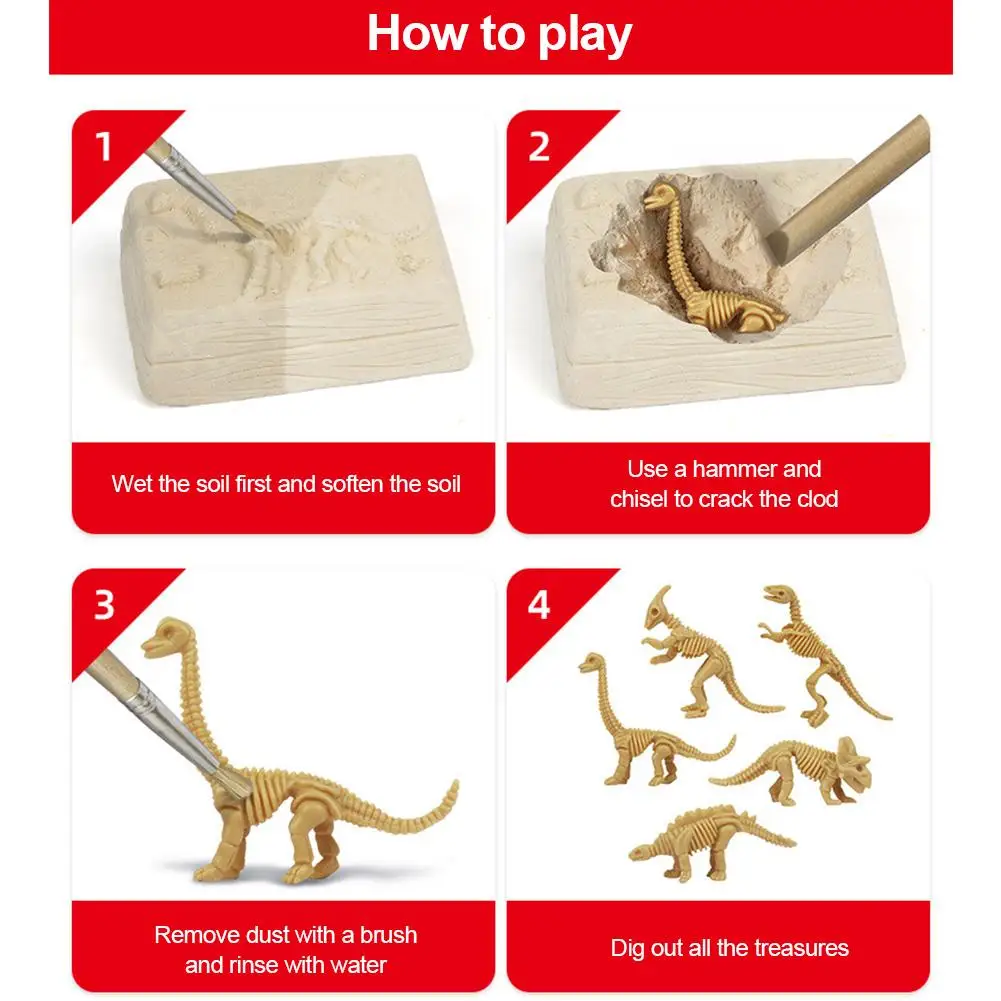 How to play

1

Wet the soil first and soften the soil

2

Use a hammer and chisel to crack the clod

3

Remove dust with a brush and rinse with water

4

Dig out all the treasures