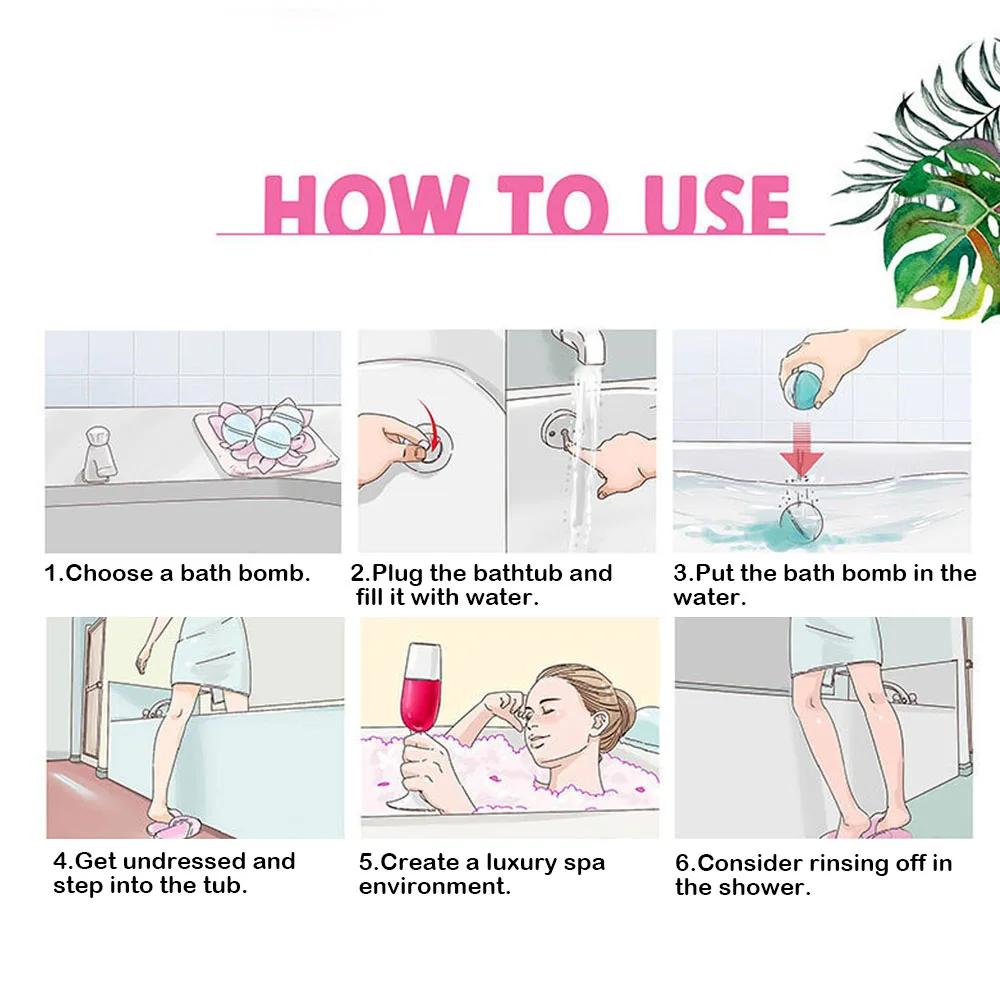 HOW TO USE

1.Choose a bath bomb.

2.Plug the bathtub and fill it with water.

3.Put the bath bomb in the water.

4.Get undressed and step into the tub.

5.Create a luxury spa environment.

6.Consider rinsing off in the shower.