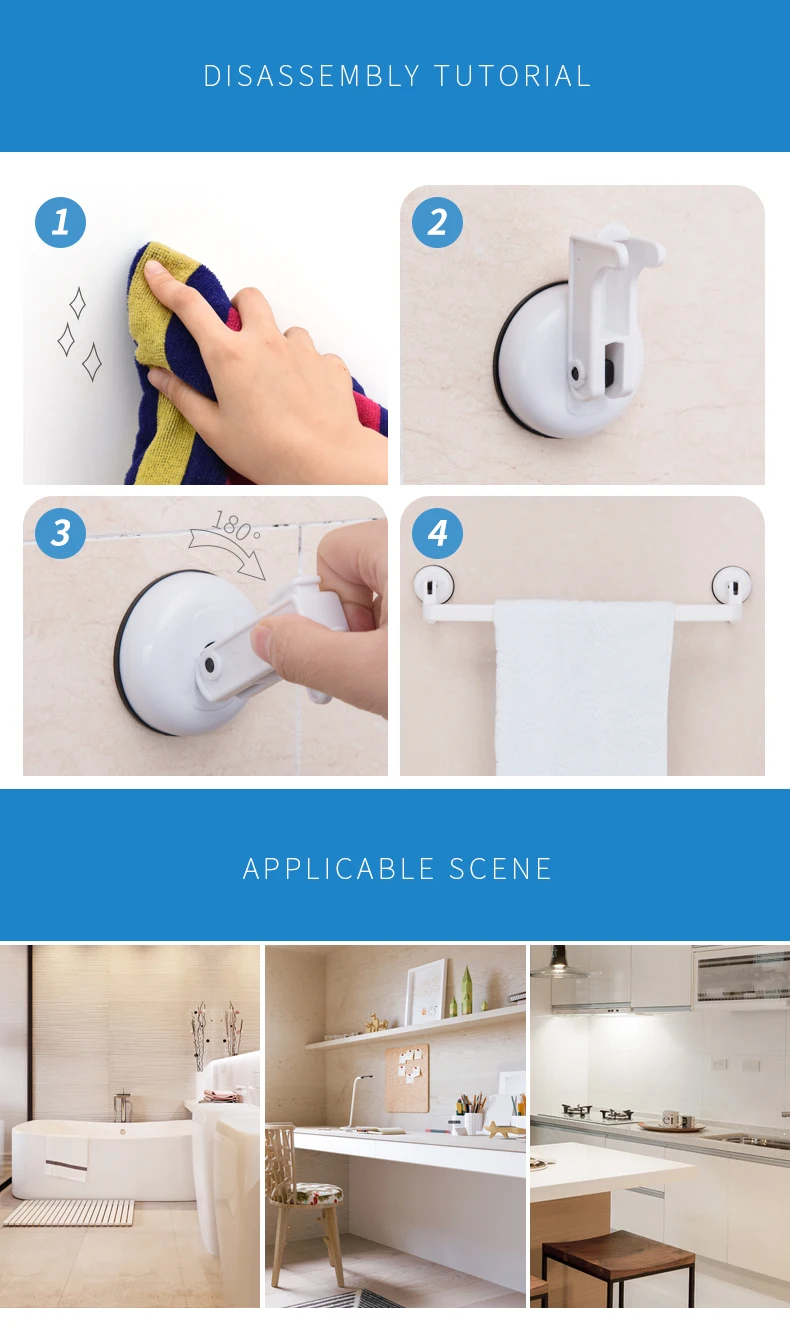 DISASSEMBLY TUTORIAL

1

2

3

180°

4

APPLICABLE SCENE