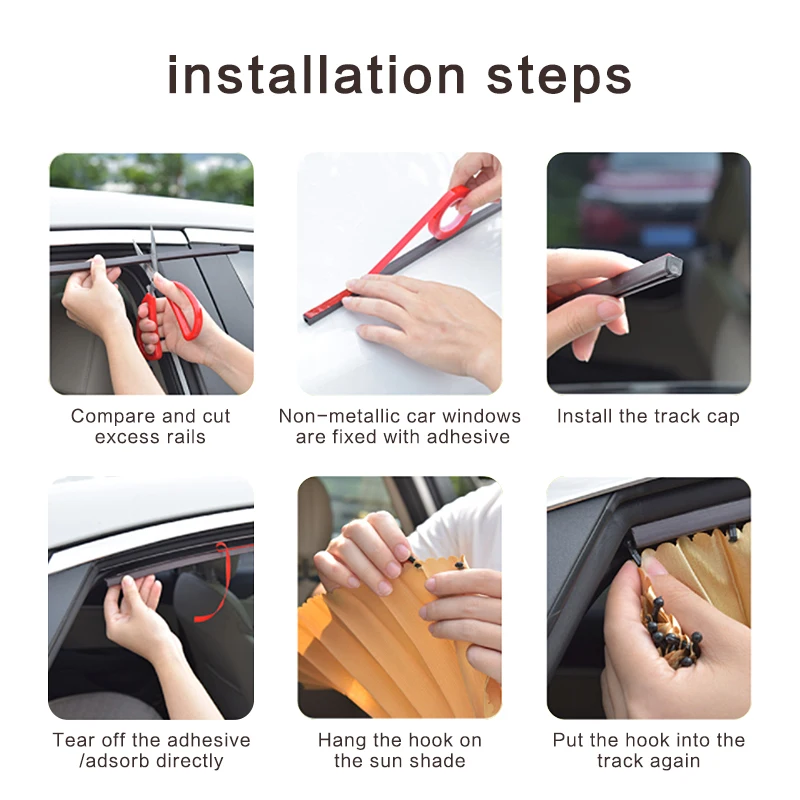 installation steps

Compare and cut excess rails

Non-metallic car windows are fixed with adhesive

Install the track cap

Tear off the adhesive /adsorb directly

Hang the hook on the sun shade

Put the hook into the track again