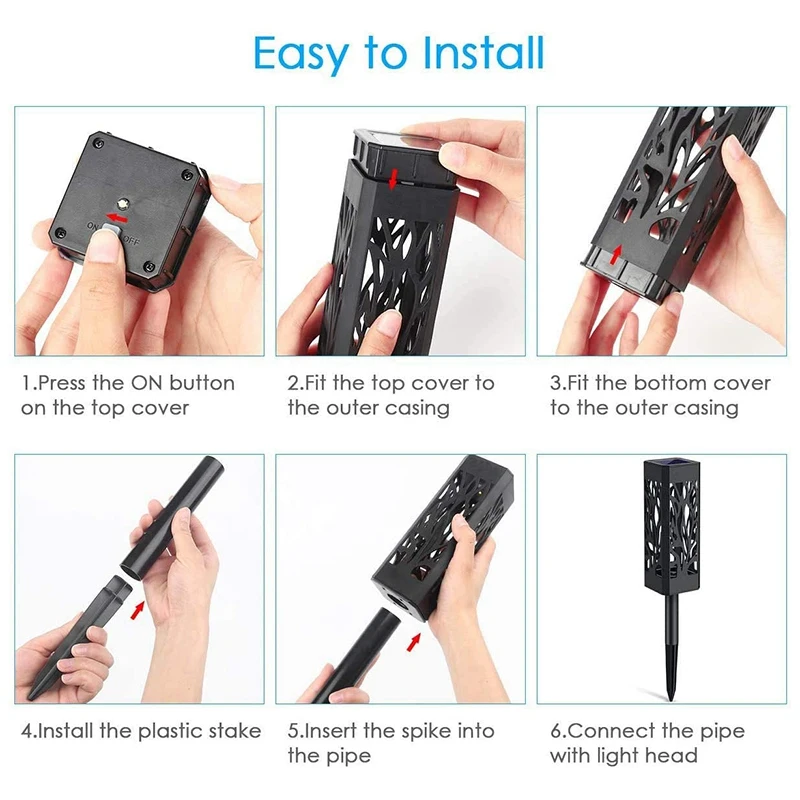 Easy to Install

ON OFF

1.Press the ON button on the top cover

2.Fit the top cover to the outer casing

3.Fit the bottom cover to the outer casing

4.Install the plastic stake

5.Insert the spike into the pipe

6.Connect the pipe with light head