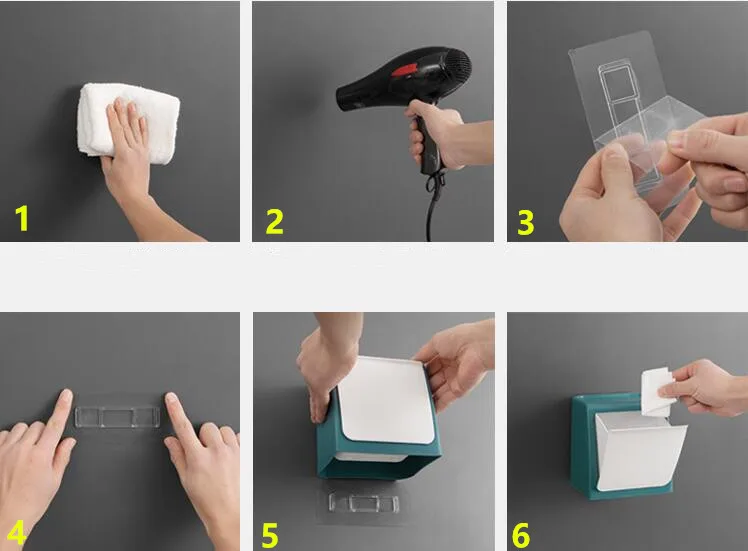 1

2

3

4

5

6