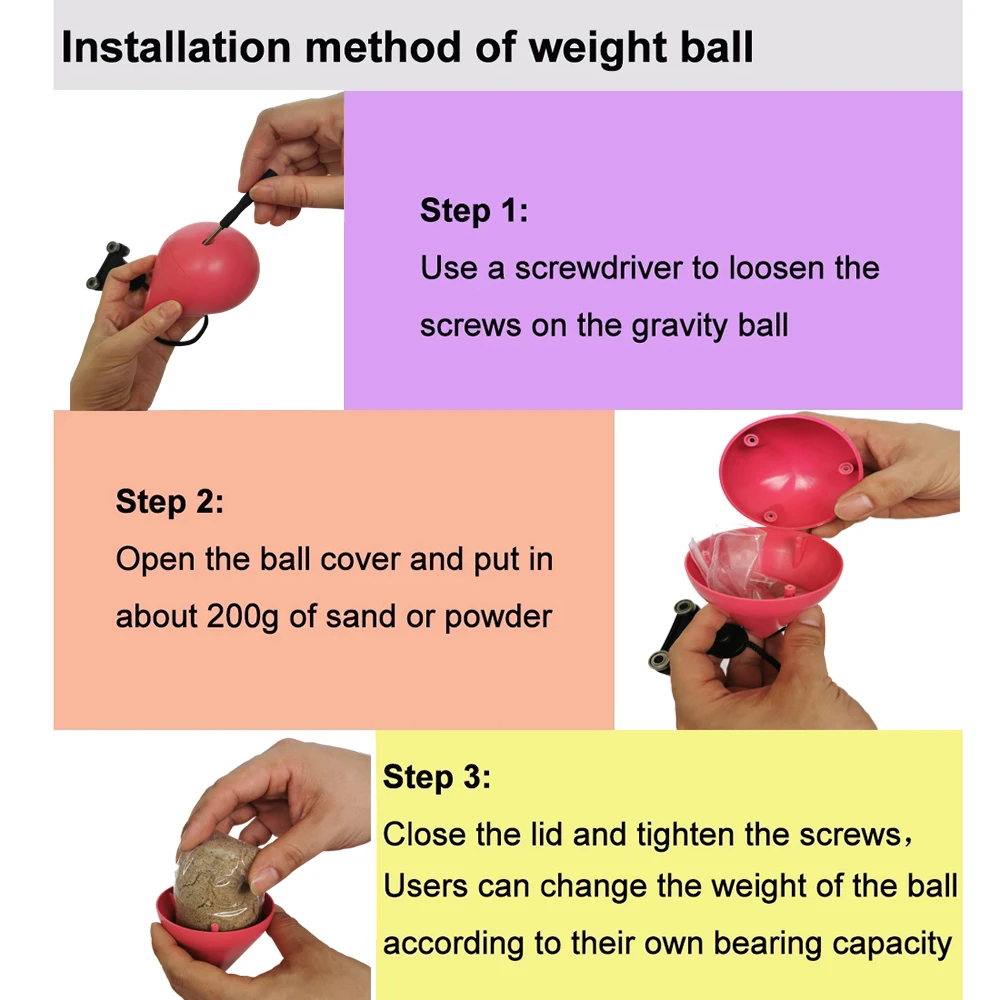 Installation method of weight ball

Step 1:
Use a screwdriver to loosen the screws on the gravity ball

Step 2:
Open the ball cover and put in about 200g of sand or powder

Step 3:
Close the lid and tighten the screws，
Users can change the weight of the ball according to their own bearing capacity