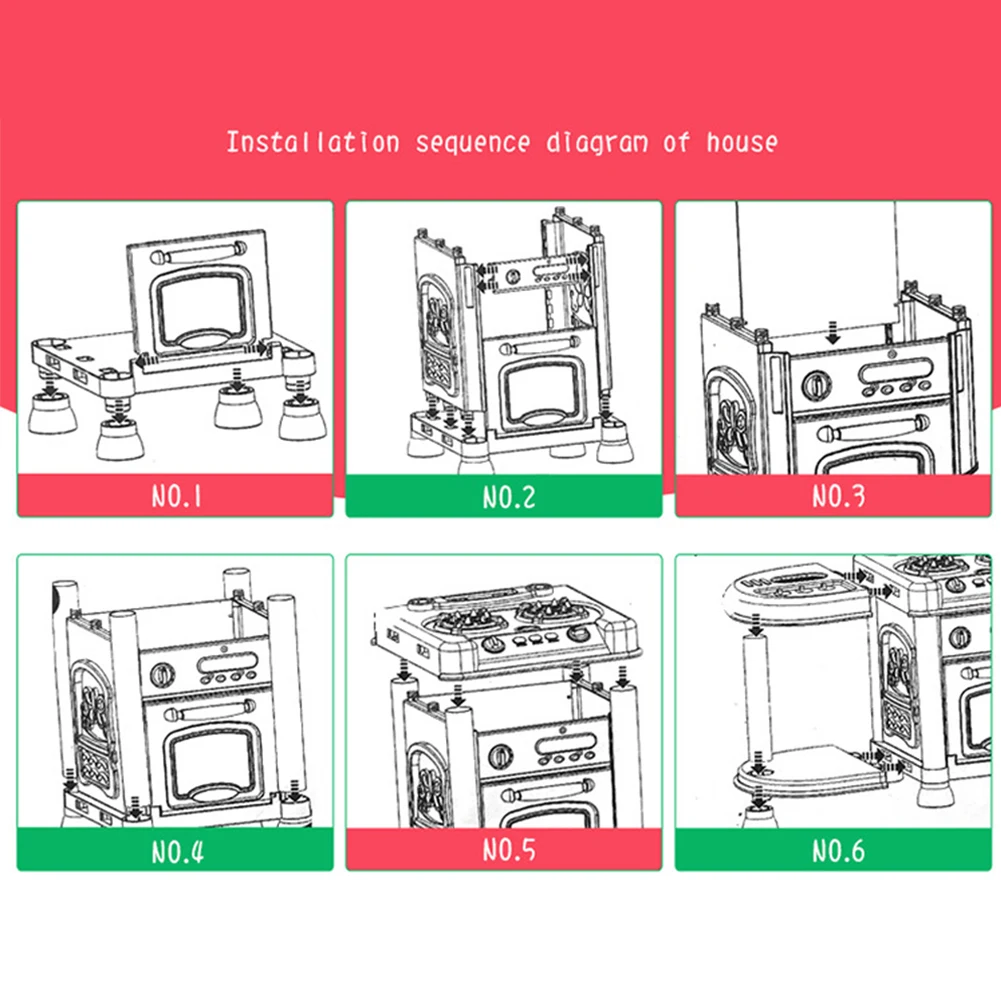 Installation sequence diagram of house

NO.1

NO.2

NO.3

NO.4

NO.5

NO.6