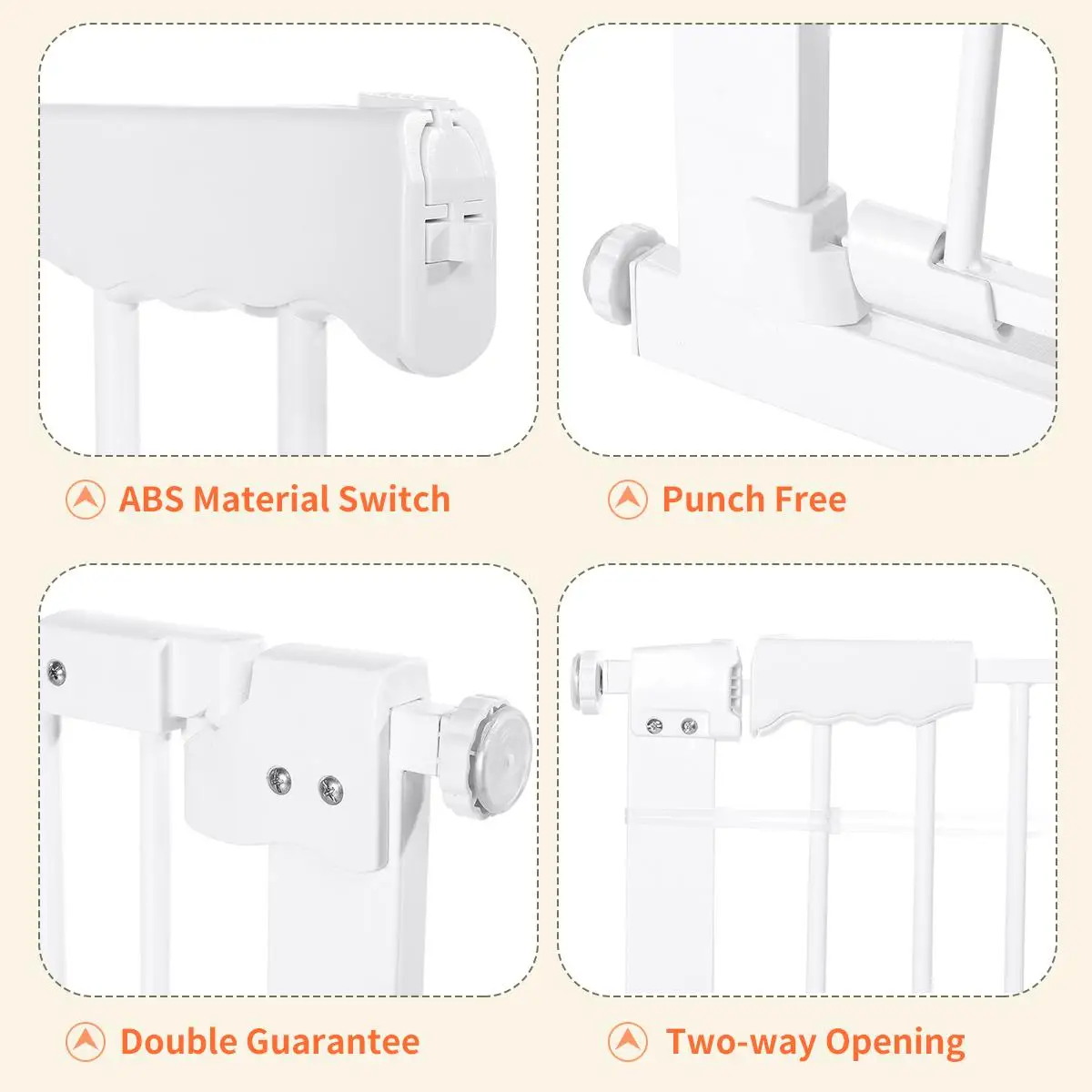 ABS Material Switch

Punch Free

Double Guarantee

Two-way Opening