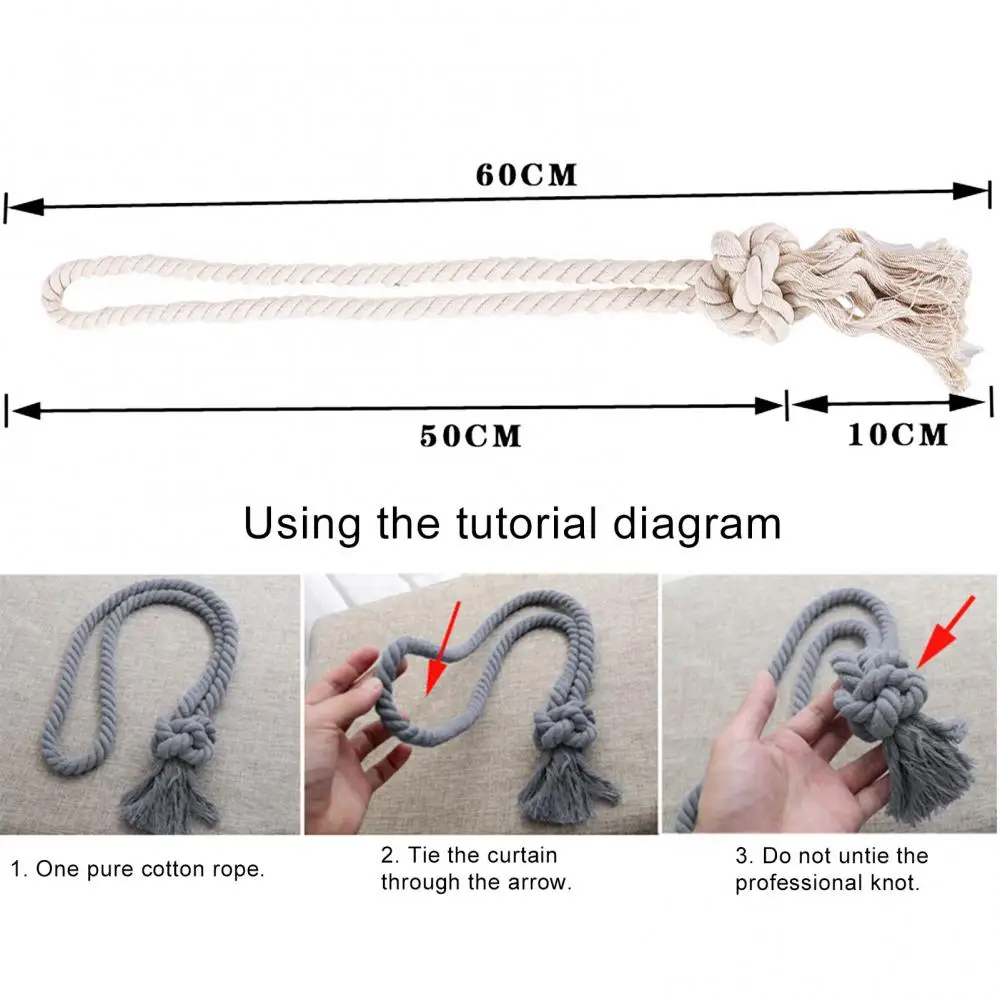 60CM

50CM

10CM

Using the tutorial diagram

1. One pure cotton rope.

2. Tie the curtain through the arrow.

3. Do not untie the professional knot.