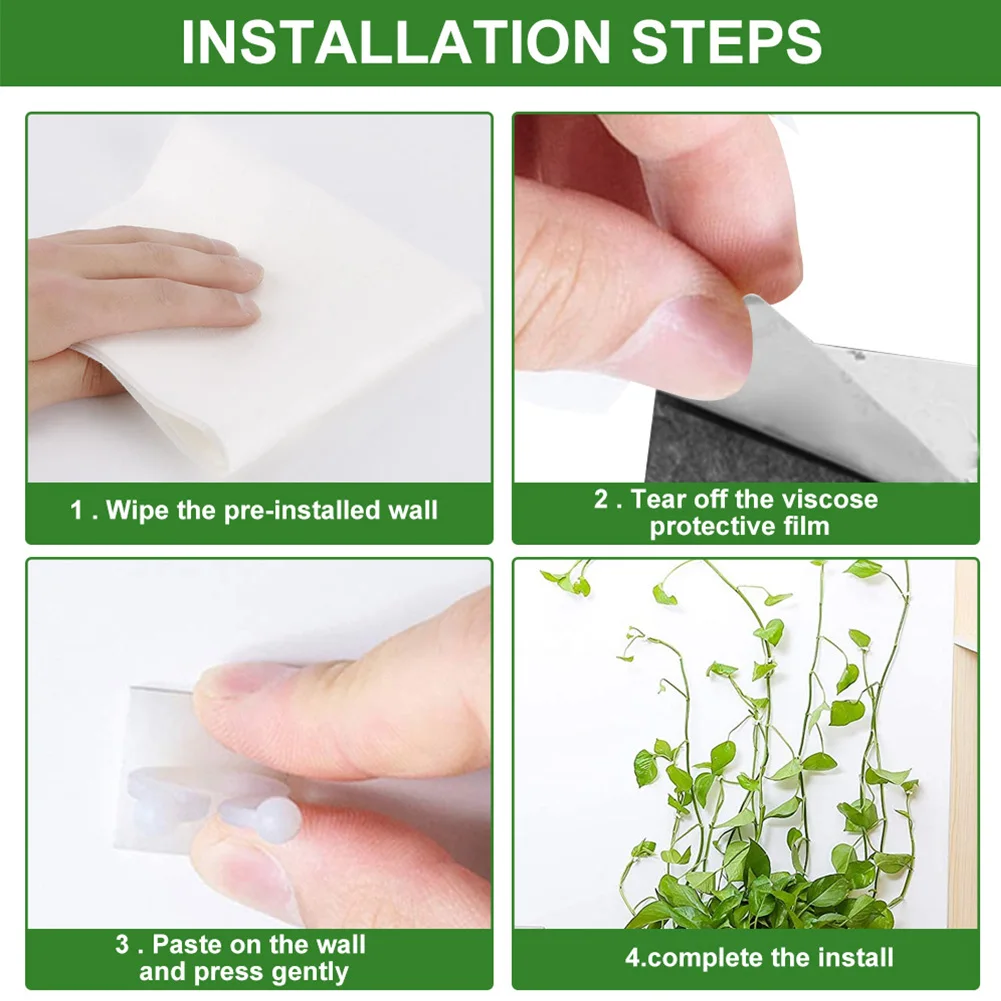 INSTALLATION STEPS

1 . Wipe the pre-installed wall

2 . Tear off the viscose protective film

3 . Paste on the wall and press gently

4.complete the install