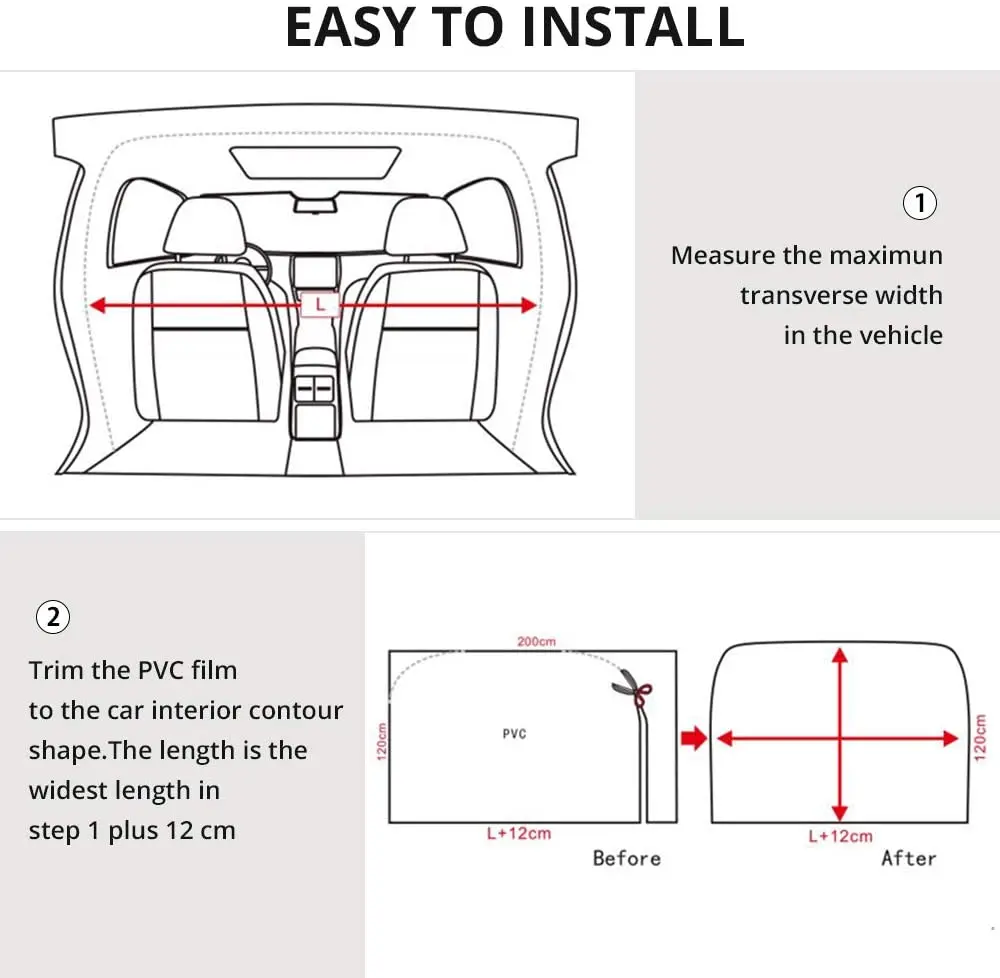 EASY TO INSTALL

L

①

Measure the maximun transverse width in the vehicle

②

Trim the PVC film to the car interior contour shape.The length is the widest length in step 1 plus 12 cm

200cm

120cm

PVC

L+12cm

Before

120cm

L+12cm

After