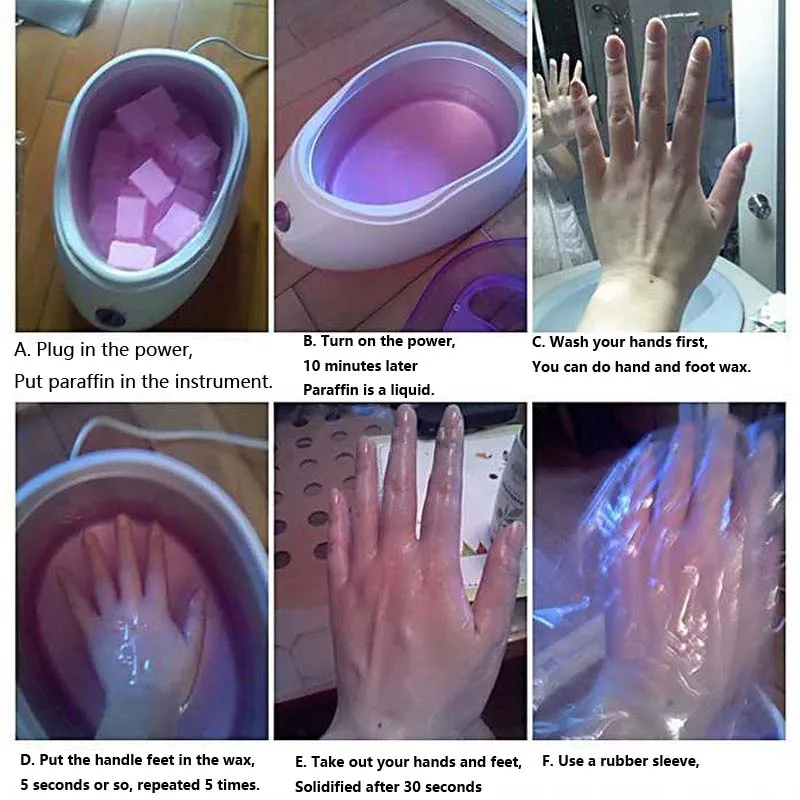 A. Plug in the power,
Put paraffin in the instrument.

B. Turn on the power,
10 minutes later
Paraffin is a liquid.

C. Wash your hands first,
You can do hand and foot wax.

D. Put the handle feet in the wax,
5 seconds or so, repeated 5 times.

E. Take out your hands and feet,
Solidified after 30 seconds

F. Use a rubber sleeve,