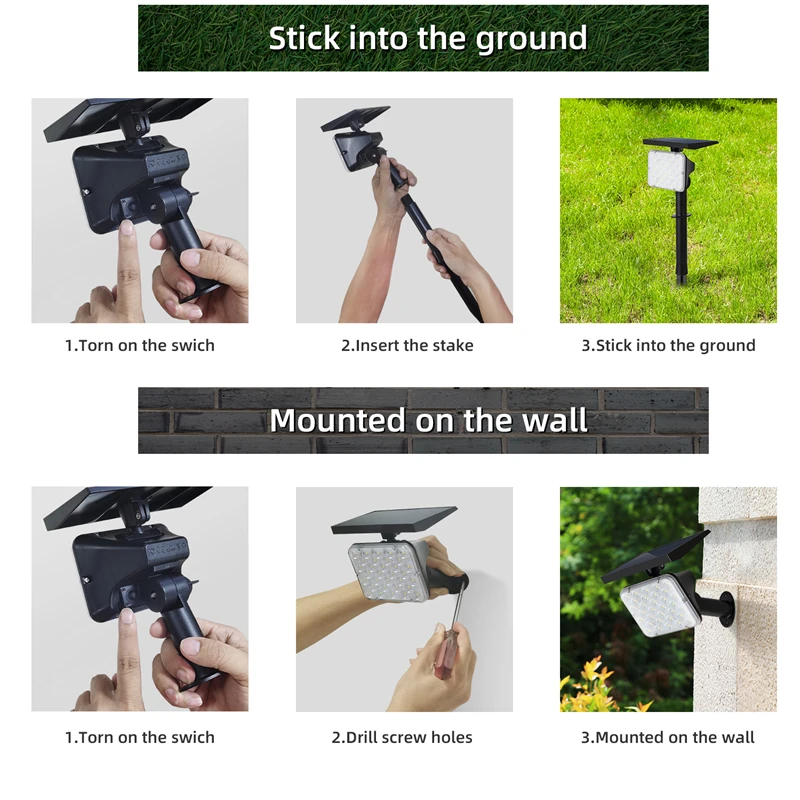 Stick into the ground

1.Torn on the swich

2.Insert the stake

3.Stick into the ground

Mounted on the wall

1.Torn on the swich

2.Drill screw holes

3.Mounted on the wall