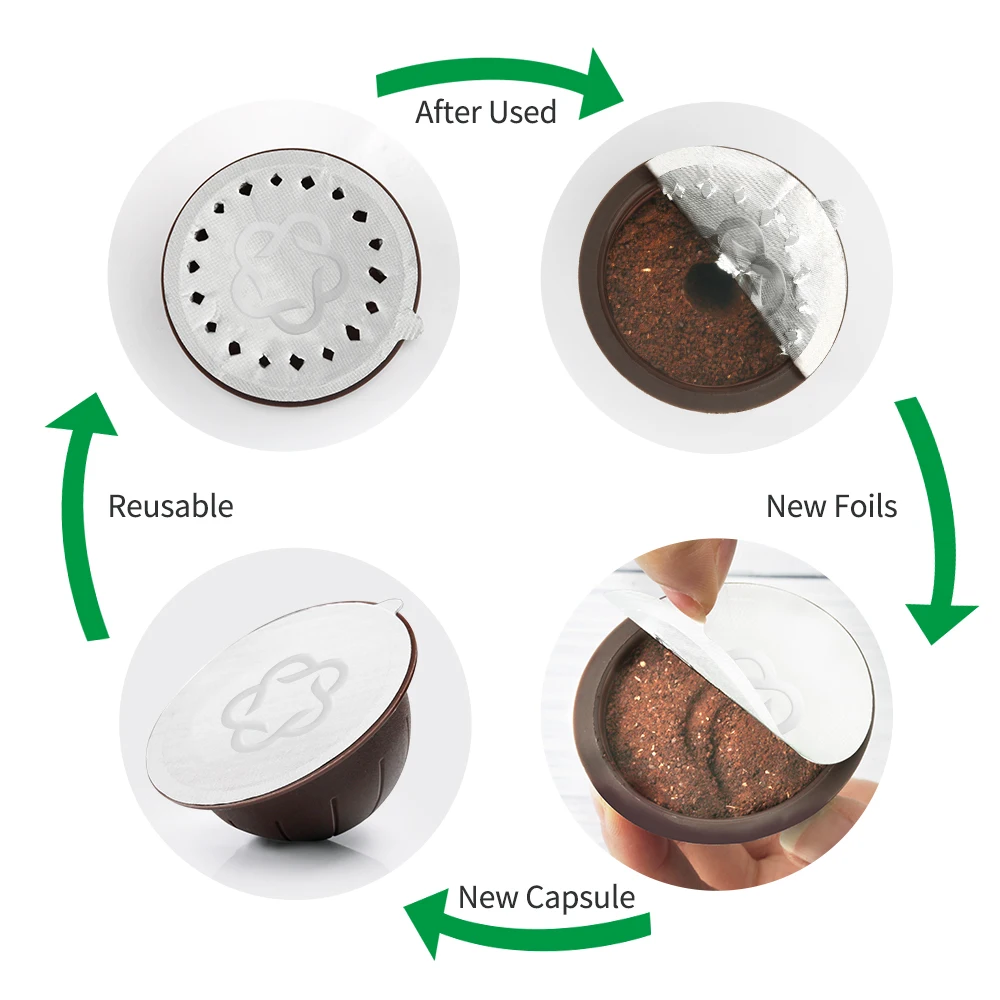 After Used

New Foils

New Capsule

Reusable