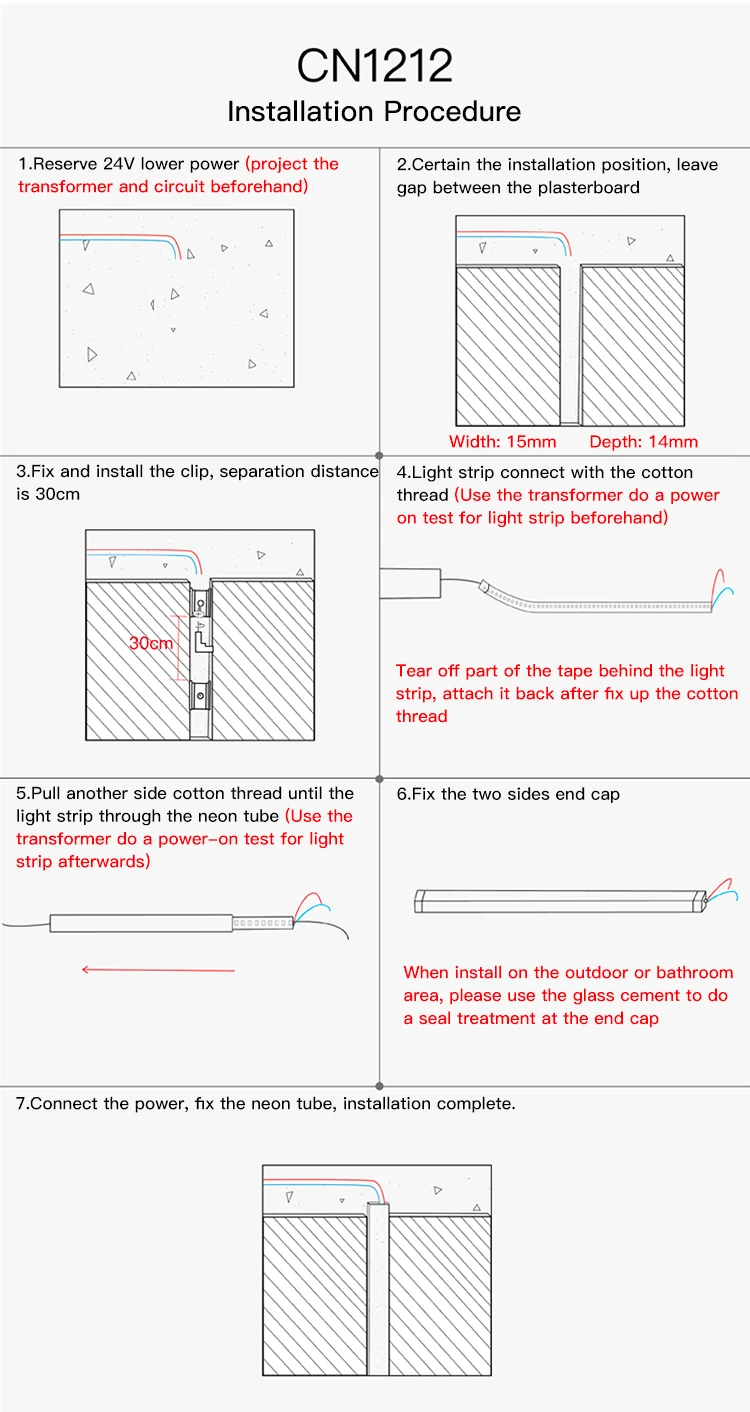 CN1212
Installation Procedure

1.Reserve 24V lower power (project the transformer and circuit beforehand)

2.Certain the installation position, leave gap between the plasterboard

Width: 15mm Depth: 14mm

3.Fix and install the clip, separation distance is 30cm

30cm

4.Light strip connect with the cotton thread (Use the transformer do a power on test for light strip beforehand)

Tear off part of the tape behind the light strip, attach it back after fix up the cotton thread

5.Pull another side cotton thread until the light strip through the neon tube (Use the transformer do a power-on test for light strip afterwards)

6.Fix the two sides end cap

When install on the outdoor or bathroom area, please use the glass cement to do a seal treatment at the end cap

7.Connect the power, fix the neon tube, installation complete.