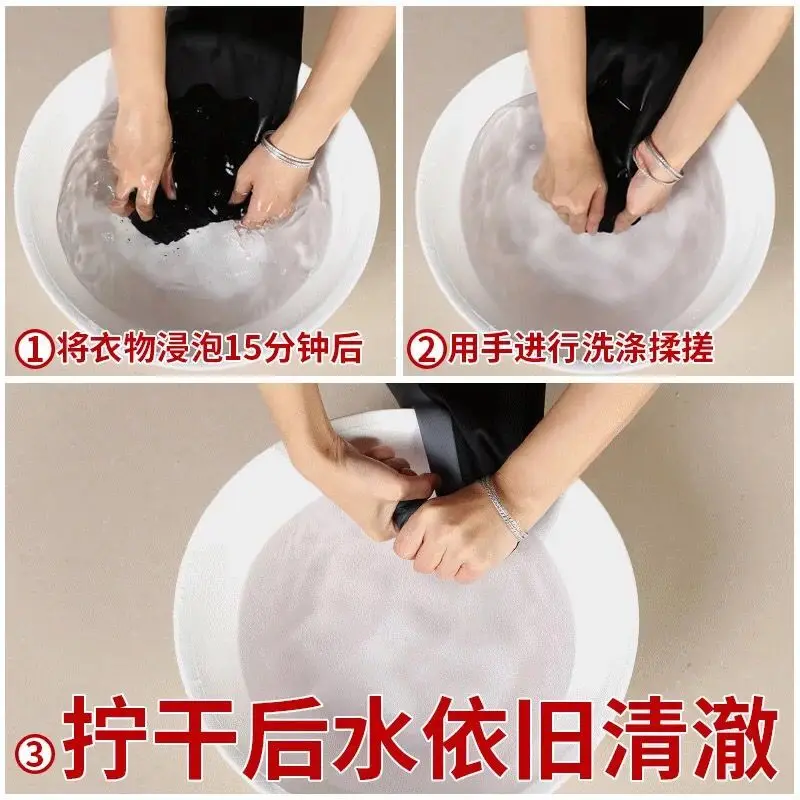 ①将衣物浸泡15分钟后

②用手进行洗涤揉搓

③拧干后水依旧清澈