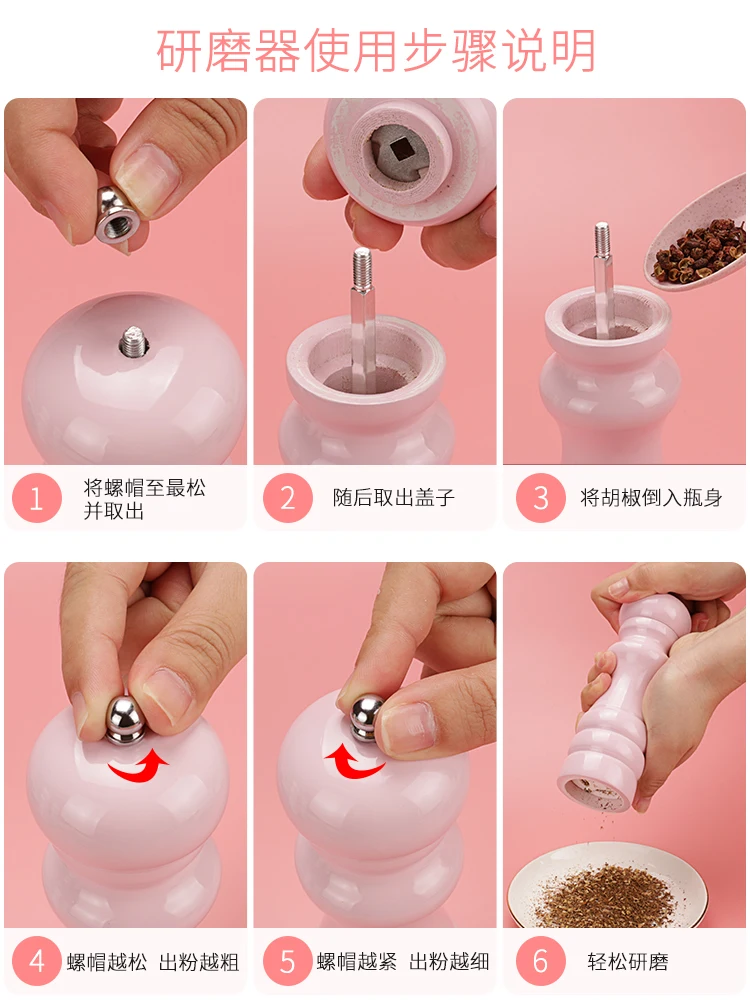 研磨器使用步骤说明

1 将螺帽至最松并取出

2 随后取出盖子

3 将胡椒倒入瓶身

4 螺帽越松 出粉越粗

5 螺帽越紧 出粉越细

6 轻松研磨