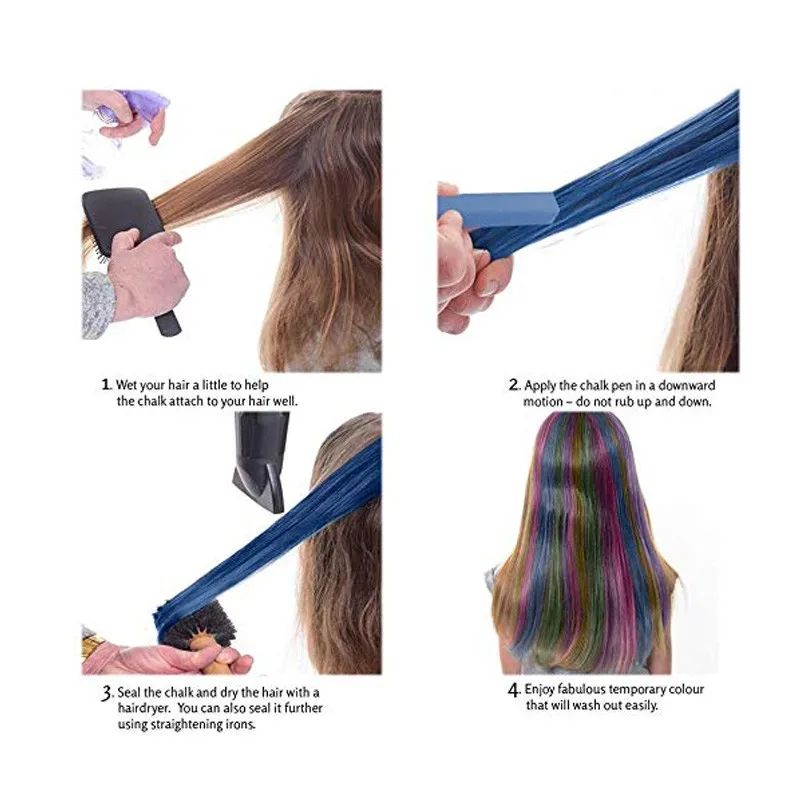 1. Wet your hair a little to help the chalk attach to your hair well.

2. Apply the chalk pen in a downward motion – do not rub up and down.

3. Seal the chalk and dry the hair with a hairdryer. You can also seal it further using straightening irons.

4. Enjoy fabulous temporary colour that will wash out easily.