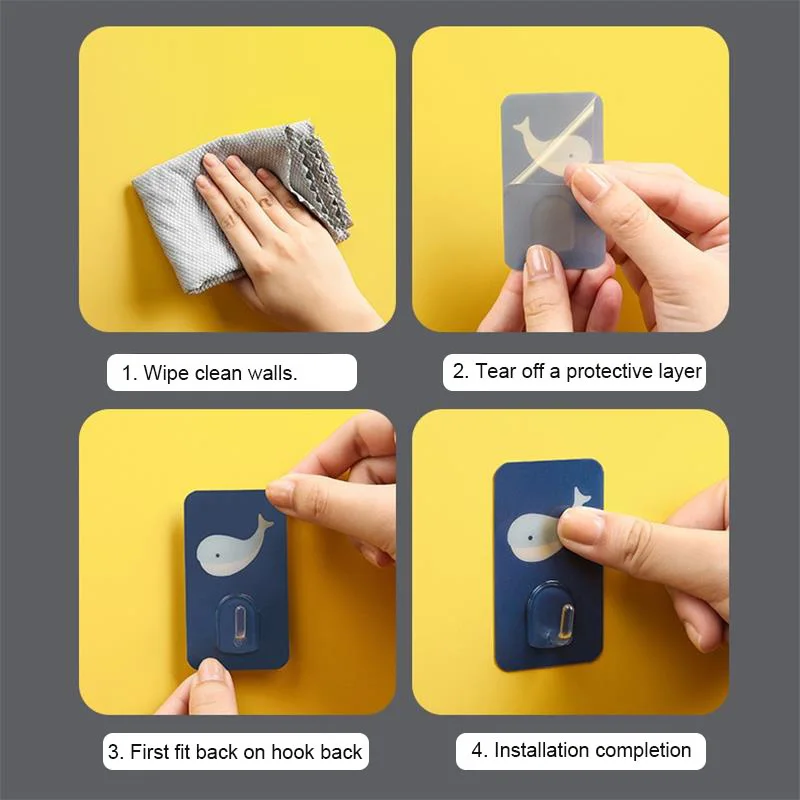 1. Wipe clean walls.

2. Tear off a protective layer

3. First fit back on hook back

4. Installation completion