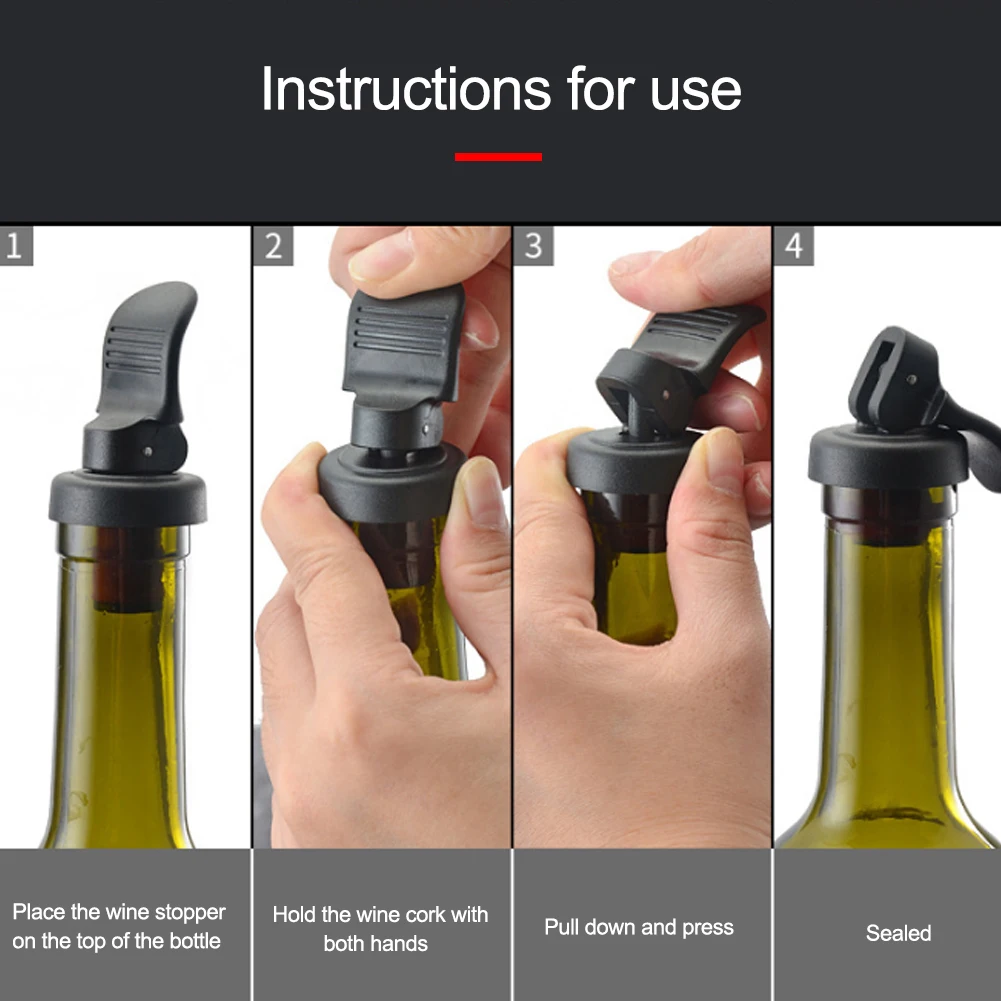 Instructions for use

1

2

3

4

Place the wine stopper on the top of the bottle

Hold the wine cork with both hands

Pull down and press

Sealed