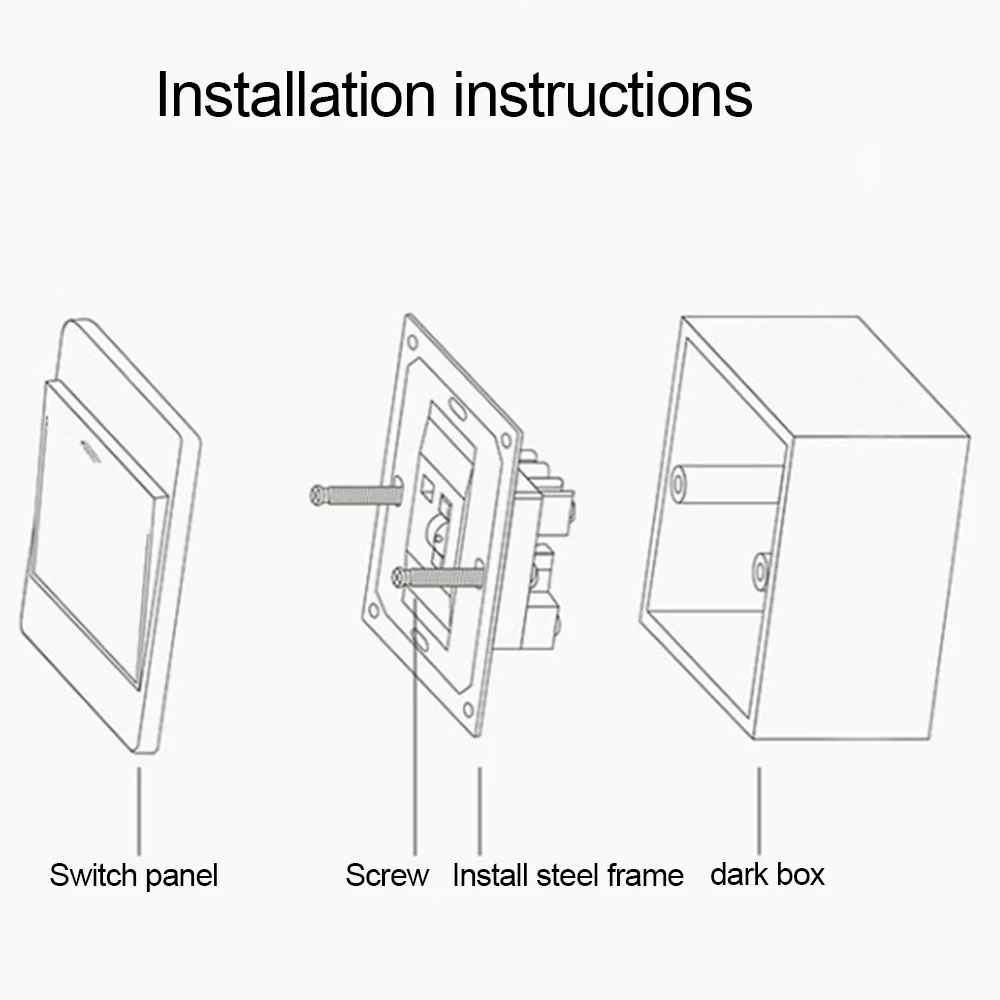 Installation instructions

Switch panel

Screw

Install steel frame

dark box