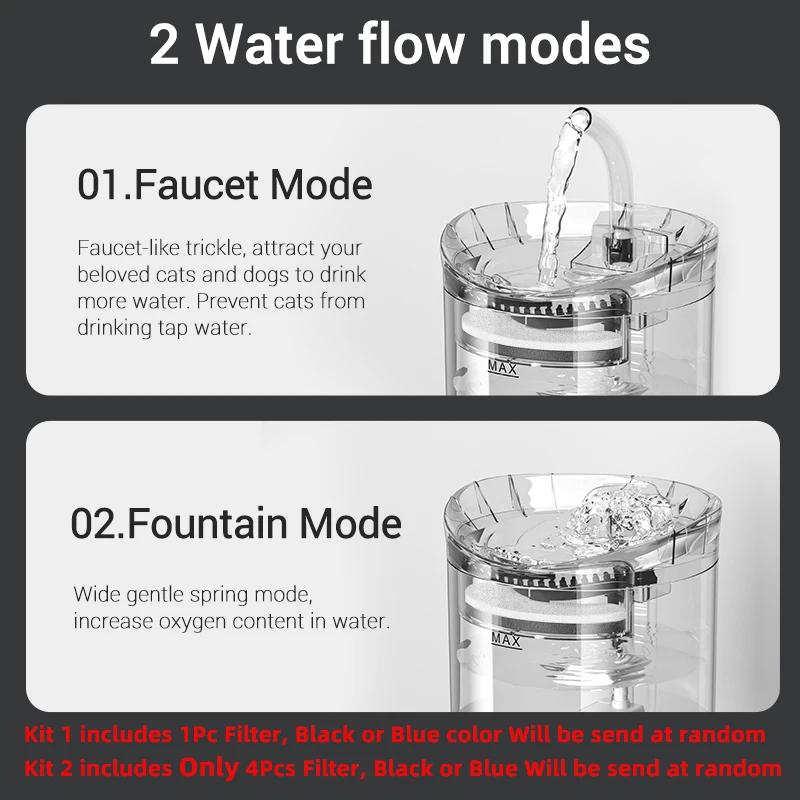 2 Water flow modes

01.Faucet Mode

Faucet-like trickle, attract your beloved cats and dogs to drink more water. Prevent cats from drinking tap water.

MAX

02.Fountain Mode

Wide gentle spring mode, increase oxygen content in water.

MAX

Kit 1 includes 1Pc Filter, Black or Blue color Will be send at random
Kit 2 includes Only 4Pcs Filter, Black or Blue Will be send at random