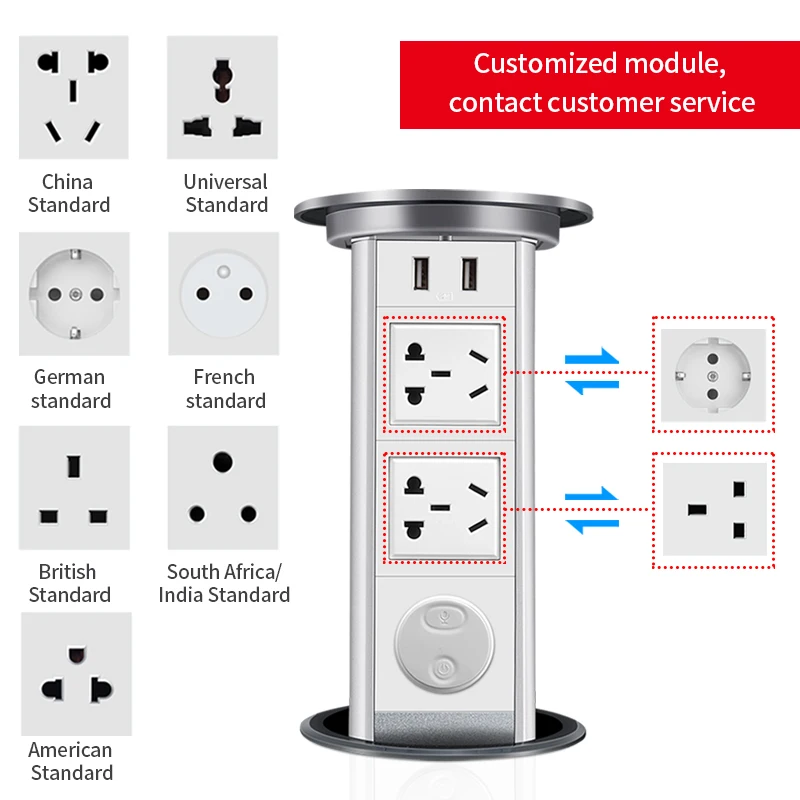 Customized module, contact customer service

China Standard

Universal Standard

German standard

French standard

British Standard

South Africa/ India Standard

American Standard