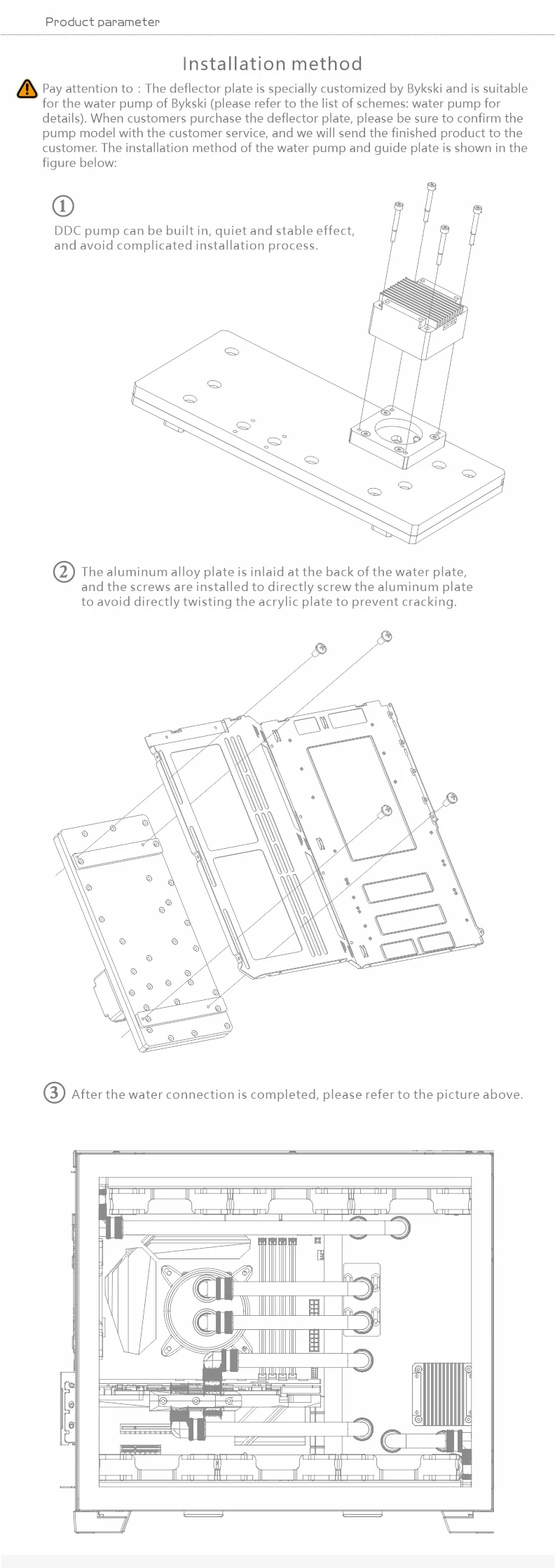 Product parameter

Installation method

Pay attention to : The deflector plate is specially customized by Bykski and is suitable for the water pump of Bykski (please refer to the list of schemes: water pump for details). When customers purchase the deflector plate, please be sure to confirm the pump model with the customer service, and we will send the finished product to the customer. The installation method of the water pump and guide plate is shown in the figure below:

① DDC pump can be built in, quiet and stable effect, and avoid complicated installation process.

② The aluminum alloy plate is inlaid at the back of the water plate, and the screws are installed to directly screw the aluminum plate to avoid directly twisting the acrylic plate to prevent cracking.

③ After the water connection is completed, please refer to the picture above.